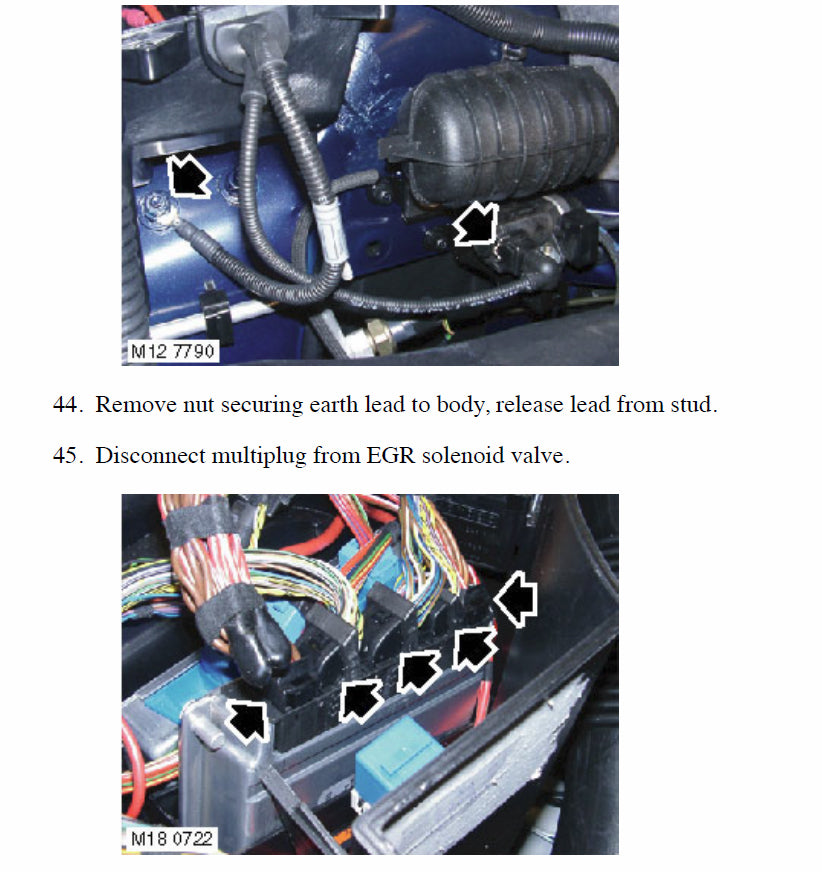 M12 7790

44. Remove nut securing earth lead to body, release lead from stud.

45. Disconnect multiplug from EGR solenoid valve.

M18 0722