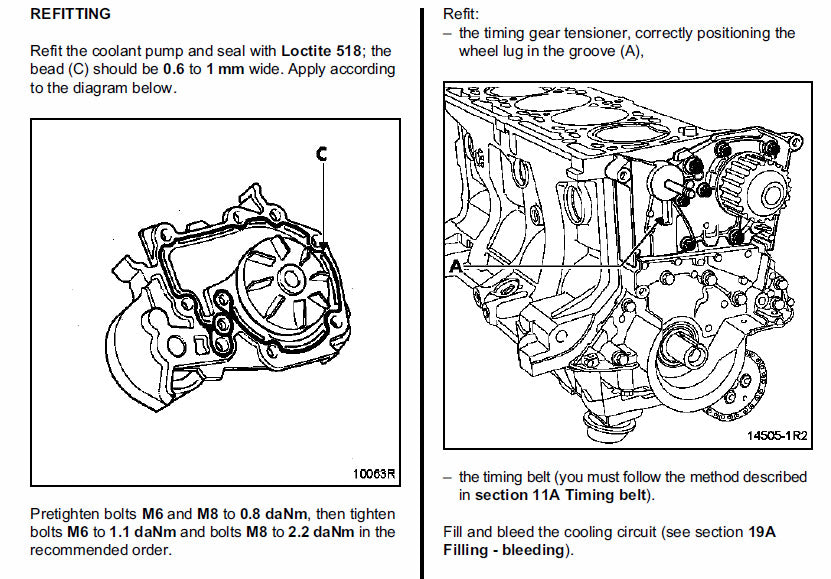 REFITTING

Refit the coolant pump and seal with Loctite 518; the bead (C) should be 0.6 to 1 mm wide. Apply according to the diagram below.

C

10063R

Pretighten bolts M6 and M8 to 0.8 daNm, then tighten bolts M6 to 1.1 daNm and bolts M8 to 2.2 daNm in the recommended order.

Refit:
– the timing gear tensioner, correctly positioning the wheel lug in the groove (A),

A

14505-1R2

– the timing belt (you must follow the method described in section 11A Timing belt).

Fill and bleed the cooling circuit (see section 19A Filling - bleeding).