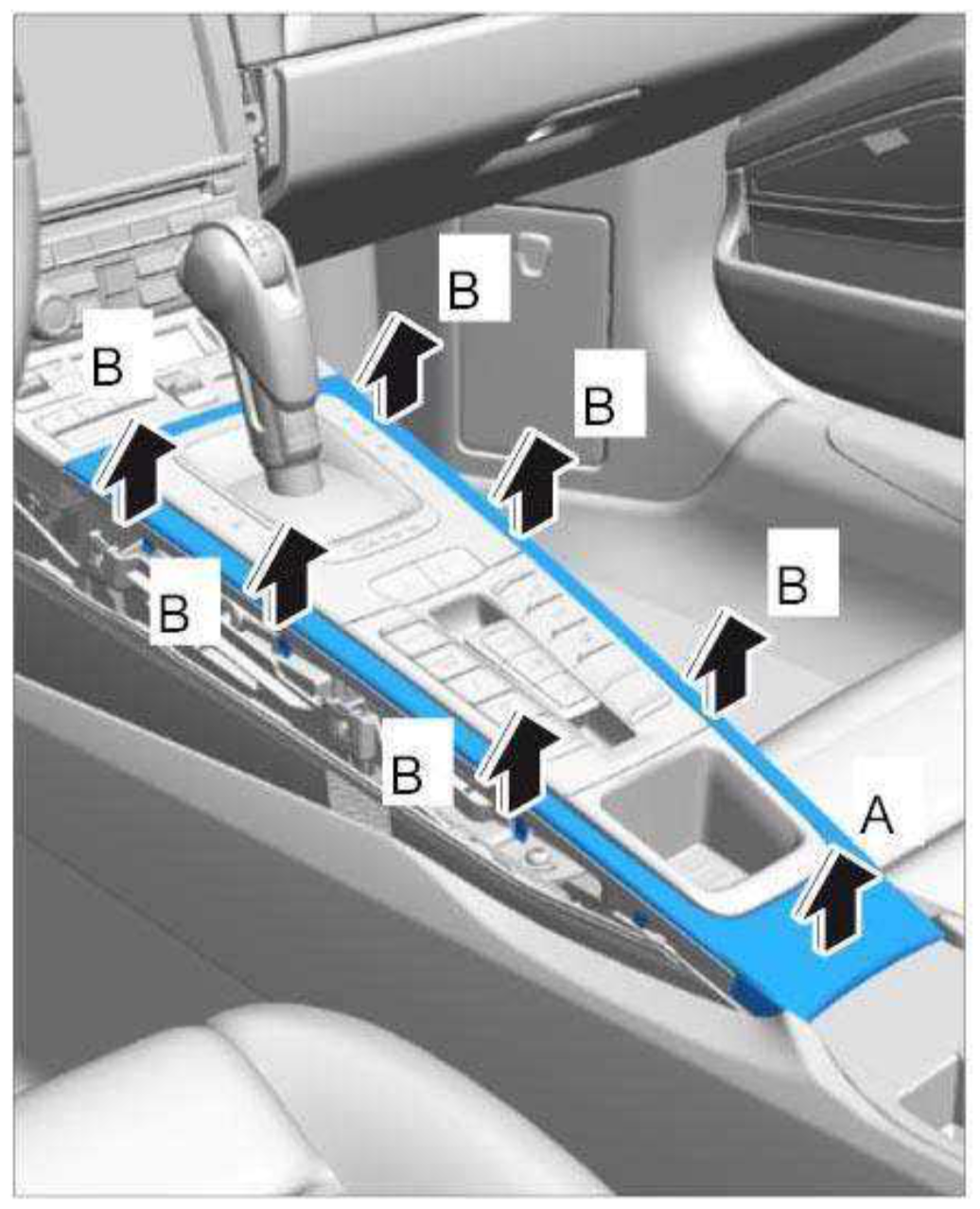 B
B
B
B
B
B
A