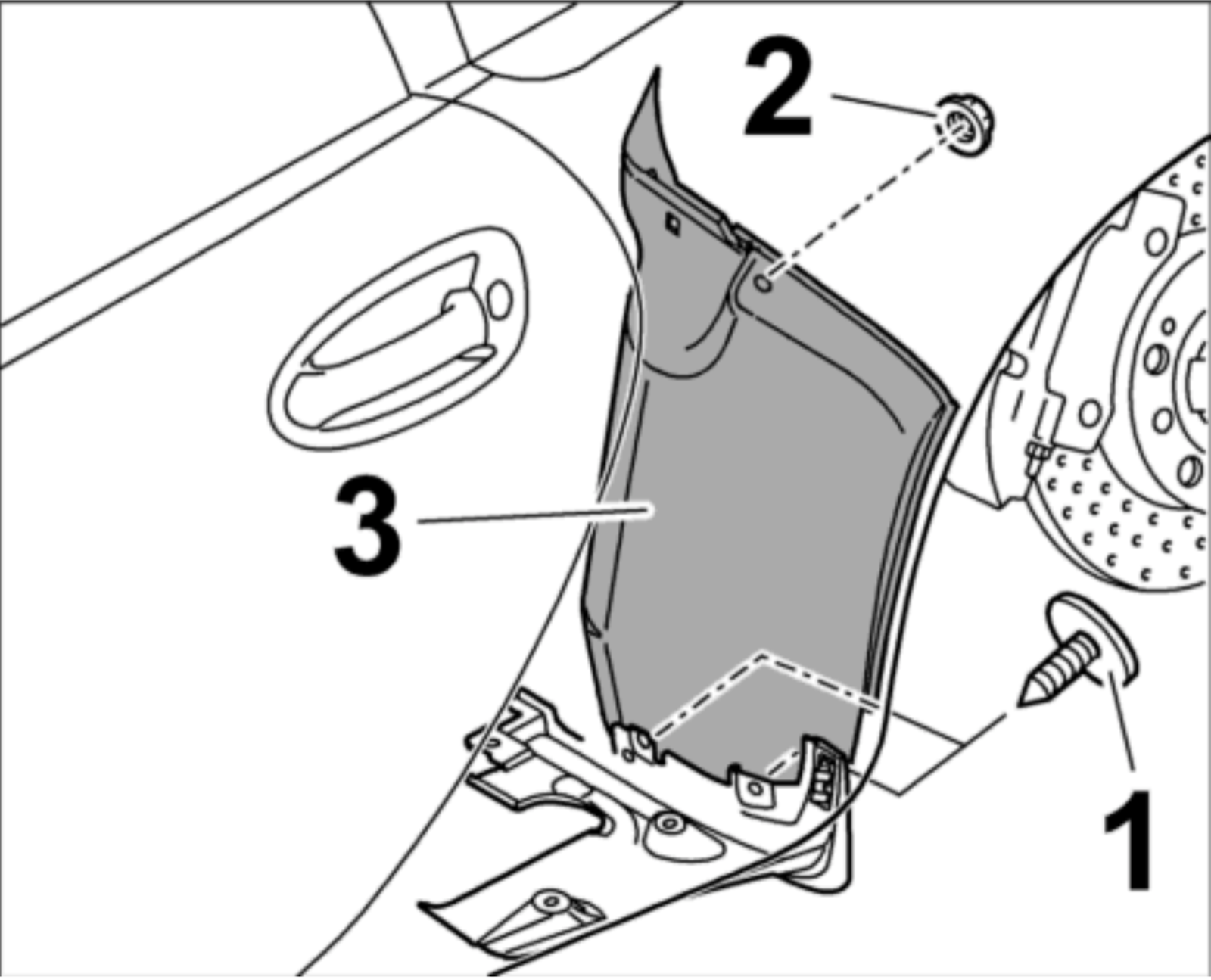 2
3
1