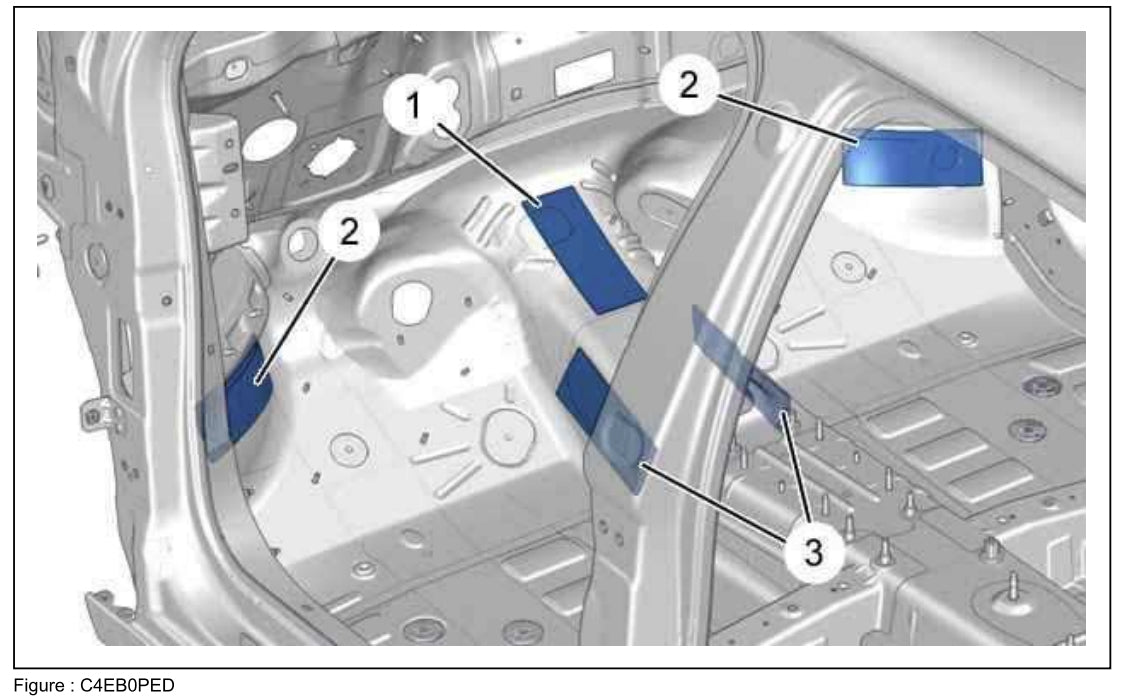 1
2
2
3
Figure : C4EB0PED