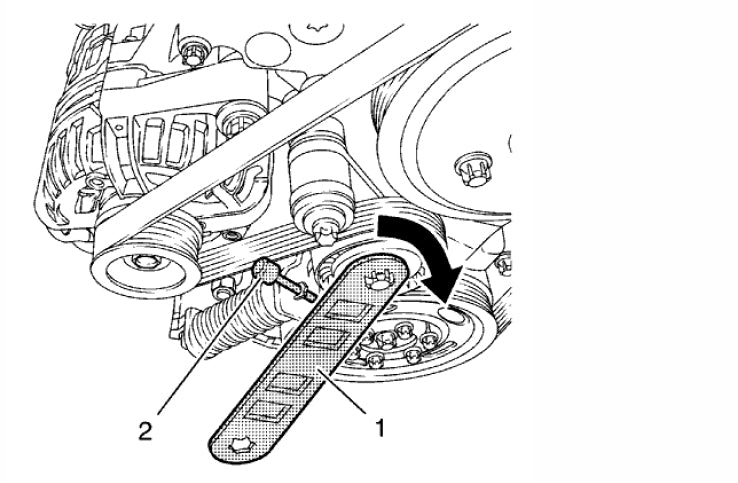 2
1