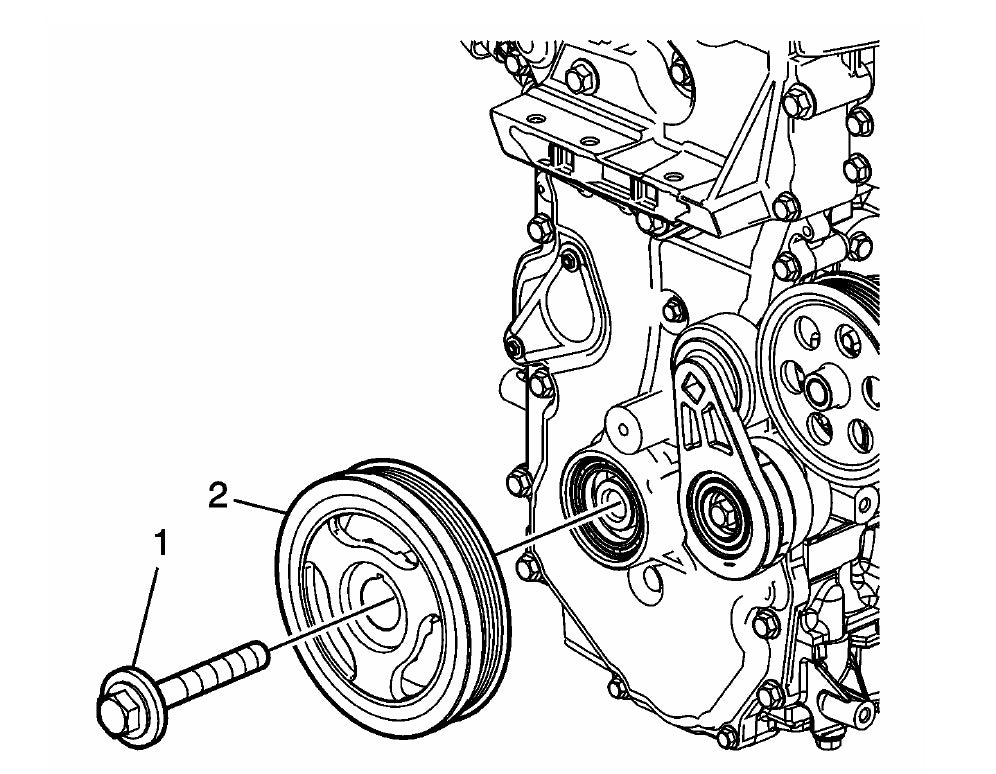 2
1