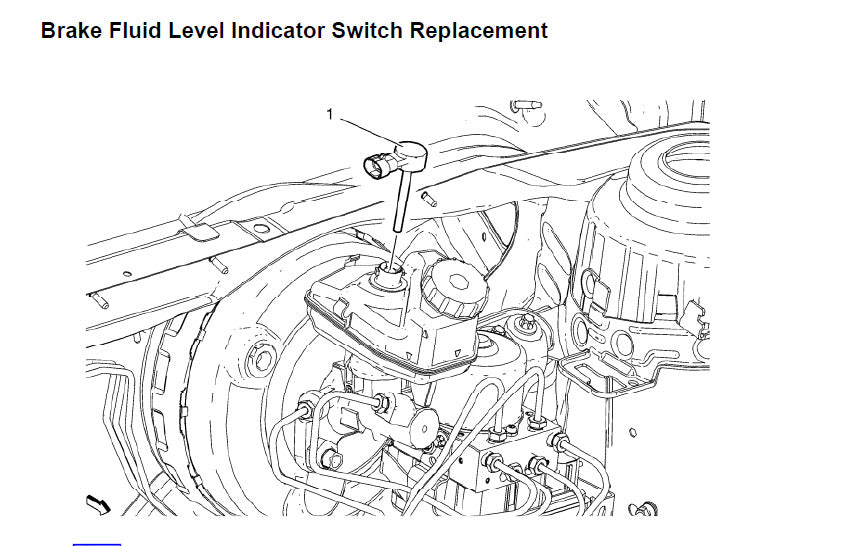 Brake Fluid Level Indicator Switch Replacement

1