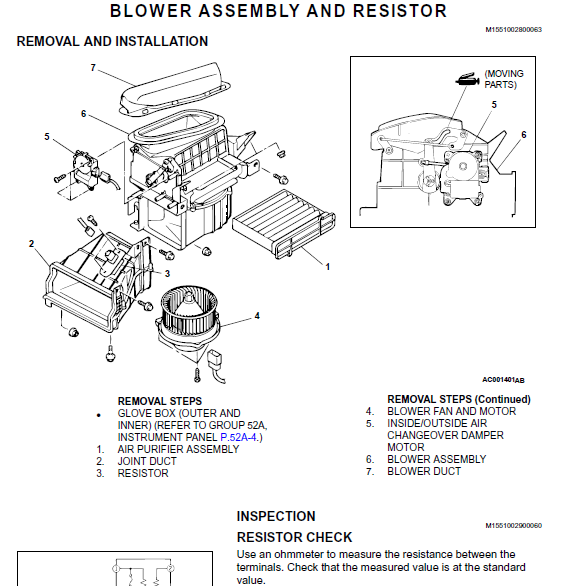 BLOWER ASSEMBLY AND RESISTOR

M1551002800063

REMOVAL AND INSTALLATION

7
6
5
2
3
4
1

(MOVING PARTS)
5
6

AC001401AB

REMOVAL STEPS
• GLOVE BOX (OUTER AND INNER) (REFER TO GROUP 52A, INSTRUMENT PANEL P.52A-4.)
1. AIR PURIFIER ASSEMBLY
2. JOINT DUCT
3. RESISTOR

REMOVAL STEPS (Continued)
4. BLOWER FAN AND MOTOR
5. INSIDE/OUTSIDE AIR CHANGEOVER DAMPER MOTOR
6. BLOWER ASSEMBLY
7. BLOWER DUCT

INSPECTION

M1551002900060

RESISTOR CHECK

Use an ohmmeter to measure the resistance between the terminals. Check that the measured value is at the standard value.

1
2