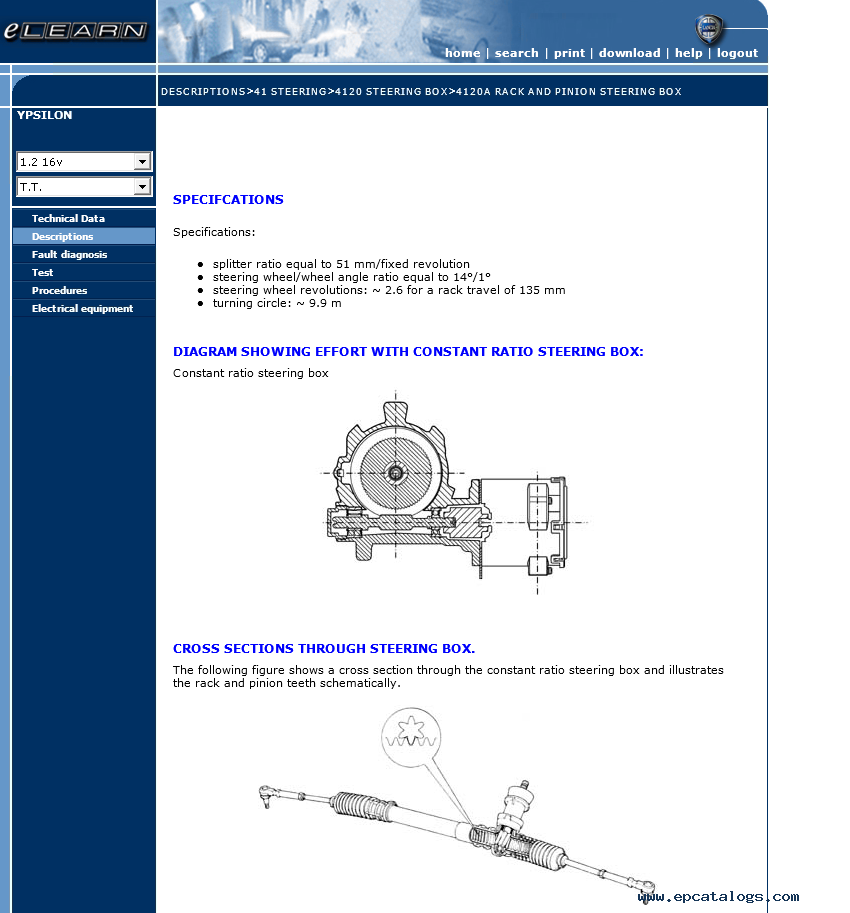 eLEARN

home | search | print | download | help | logout

DESCRIPTIONS>41 STEERING>4120 STEERING BOX>4120A RACK AND PINION STEERING BOX

YPSILON

1.2 16v

T.T.

Technical Data
Descriptions
Fault diagnosis
Test
Procedures
Electrical equipment

SPECIFCATIONS

Specifications:

- splitter ratio equal to 51 mm/fixed revolution
- steering wheel/wheel angle ratio equal to 14°/1°
- steering wheel revolutions: ~ 2.6 for a rack travel of 135 mm
- turning circle: ~ 9.9 m

DIAGRAM SHOWING EFFORT WITH CONSTANT RATIO STEERING BOX:

Constant ratio steering box

CROSS SECTIONS THROUGH STEERING BOX.

The following figure shows a cross section through the constant ratio steering box and illustrates the rack and pinion teeth schematically.

www.epcatalogs.com