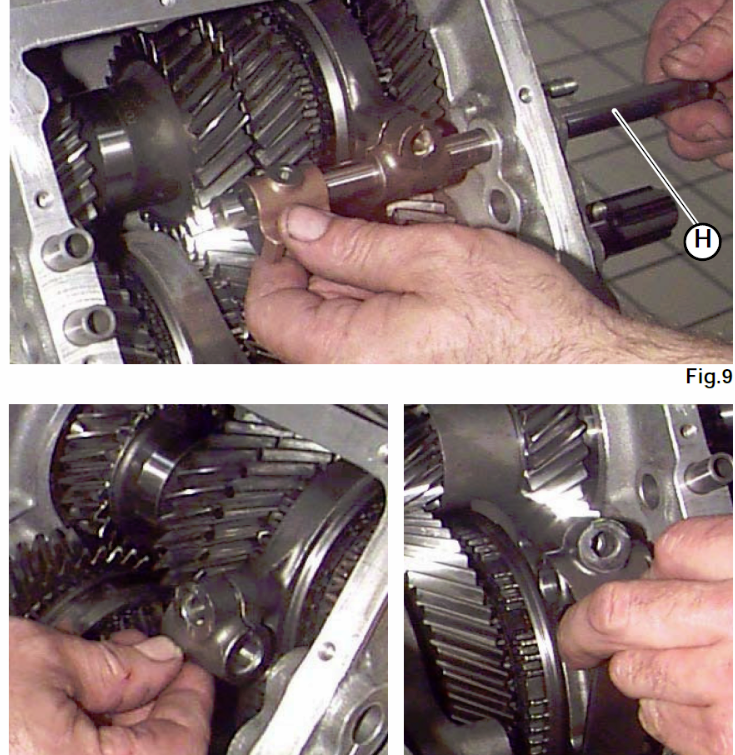 H

Fig.9