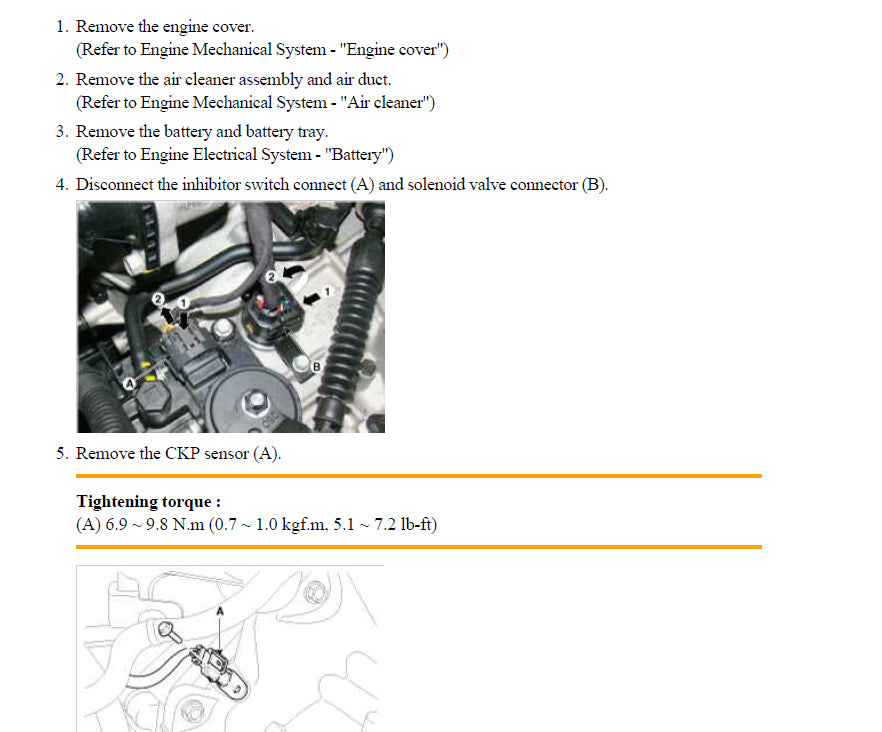 1. Remove the engine cover.
(Refer to Engine Mechanical System - "Engine cover")

2. Remove the air cleaner assembly and air duct.
(Refer to Engine Mechanical System - "Air cleaner")

3. Remove the battery and battery tray.
(Refer to Engine Electrical System - "Battery")

4. Disconnect the inhibitor switch connect (A) and solenoid valve connector (B).

2
1
2
1
A
B

5. Remove the CKP sensor (A).

Tightening torque :
(A) 6.9 ~ 9.8 N.m (0.7 ~ 1.0 kgf.m, 5.1 ~ 7.2 lb-ft)

A