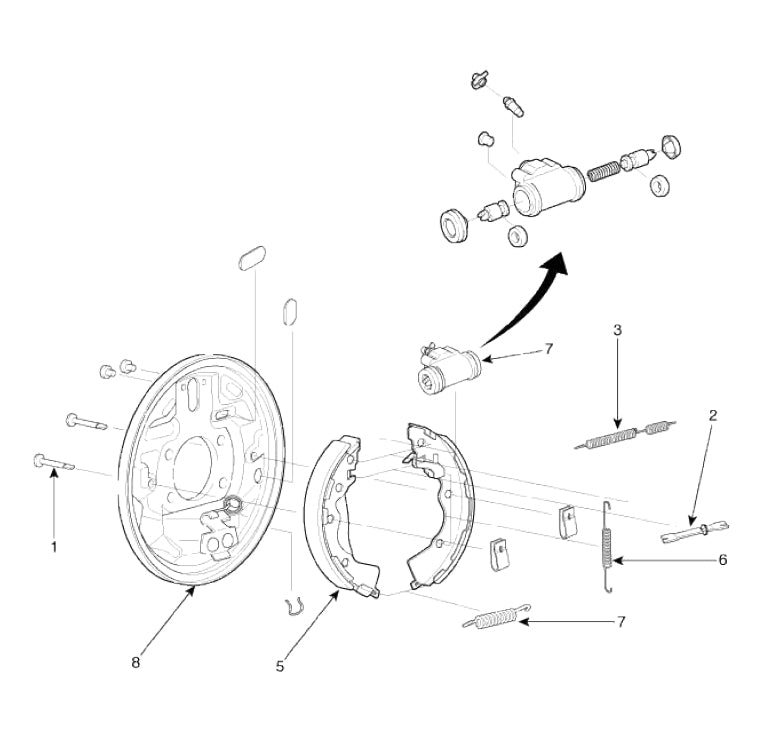 7
3
2
1
6
7
8
5