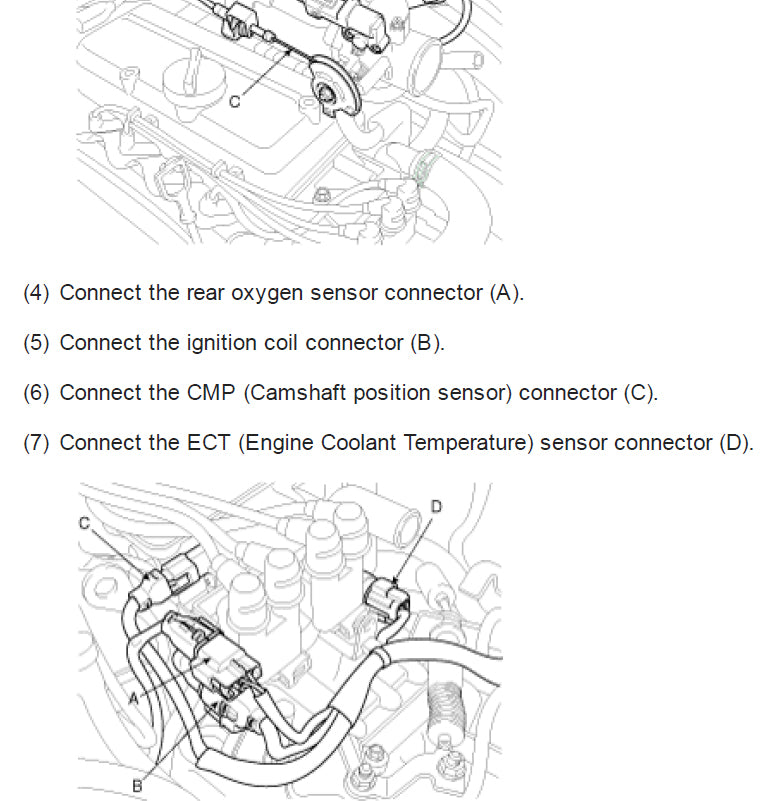 C

(4) Connect the rear oxygen sensor connector (A).

(5) Connect the ignition coil connector (B).

(6) Connect the CMP (Camshaft position sensor) connector (C).

(7) Connect the ECT (Engine Coolant Temperature) sensor connector (D).

C
D
A
B