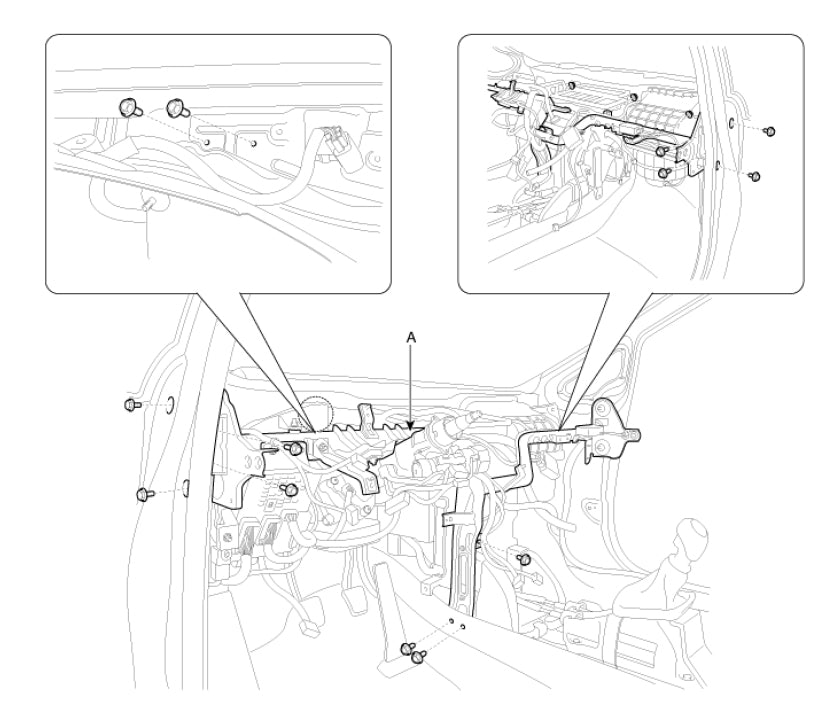 A