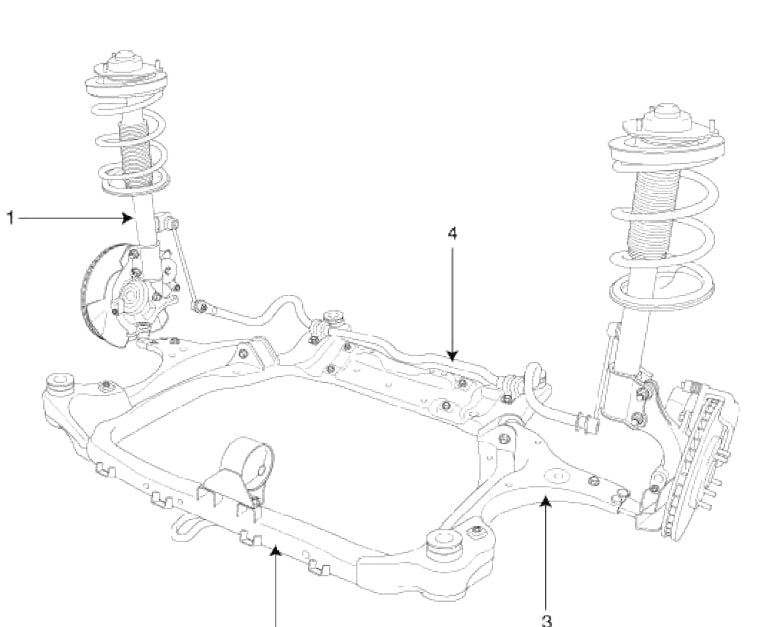 1
4
3