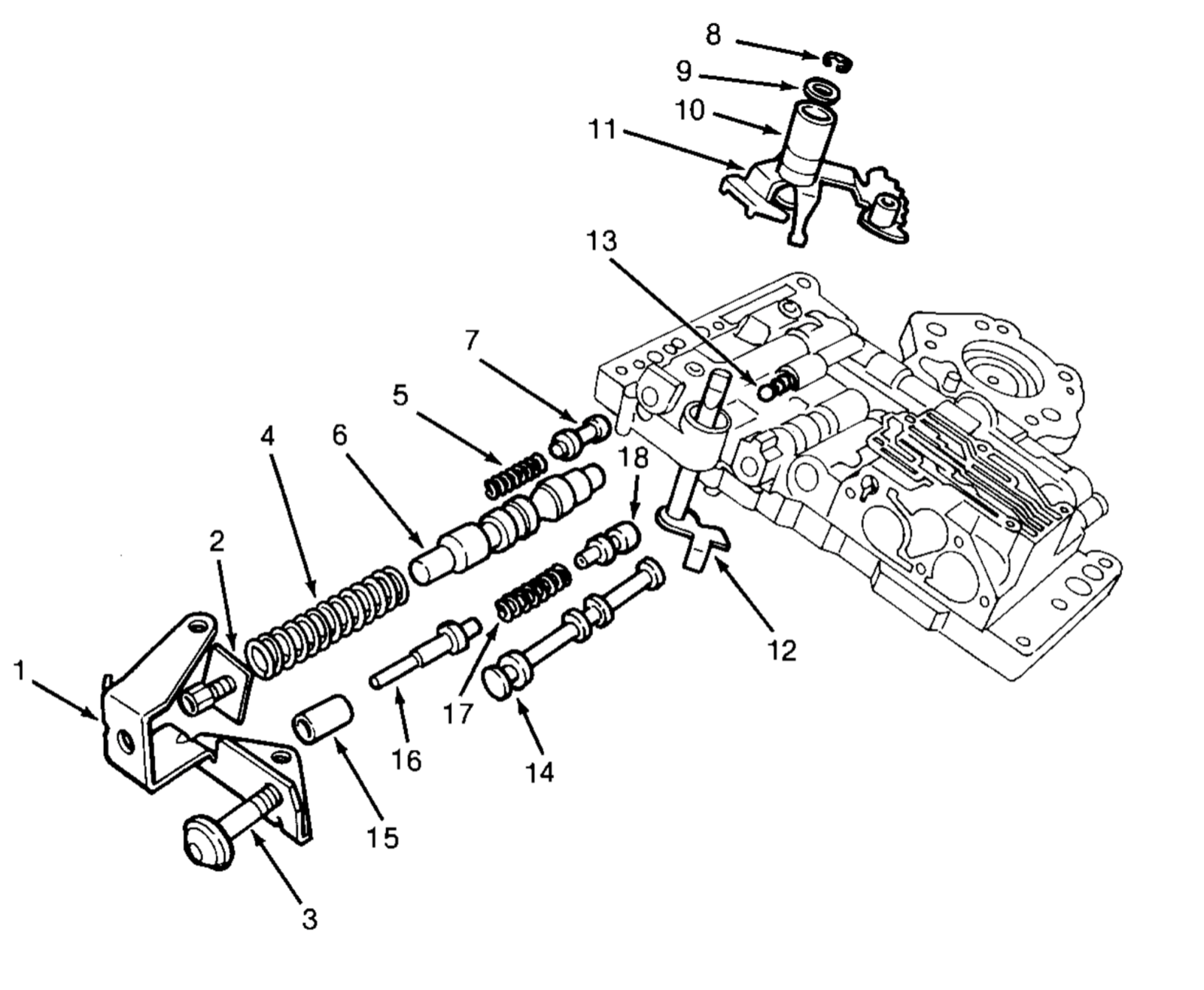 8
9
10
11
13
7
5
4
6
18
2
1
12
17
16
14
15
3