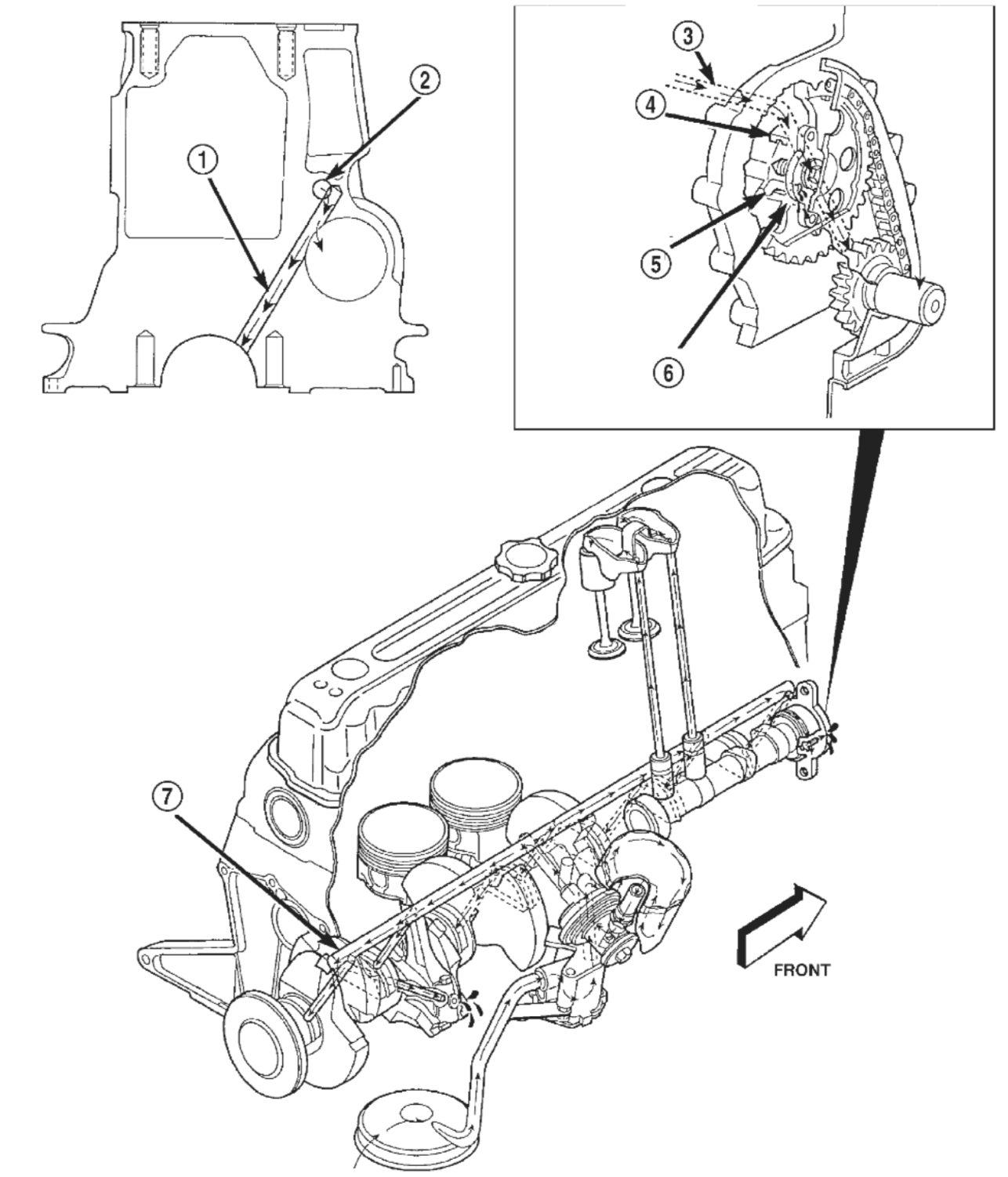 1
2
3
4
5
6
7
FRONT