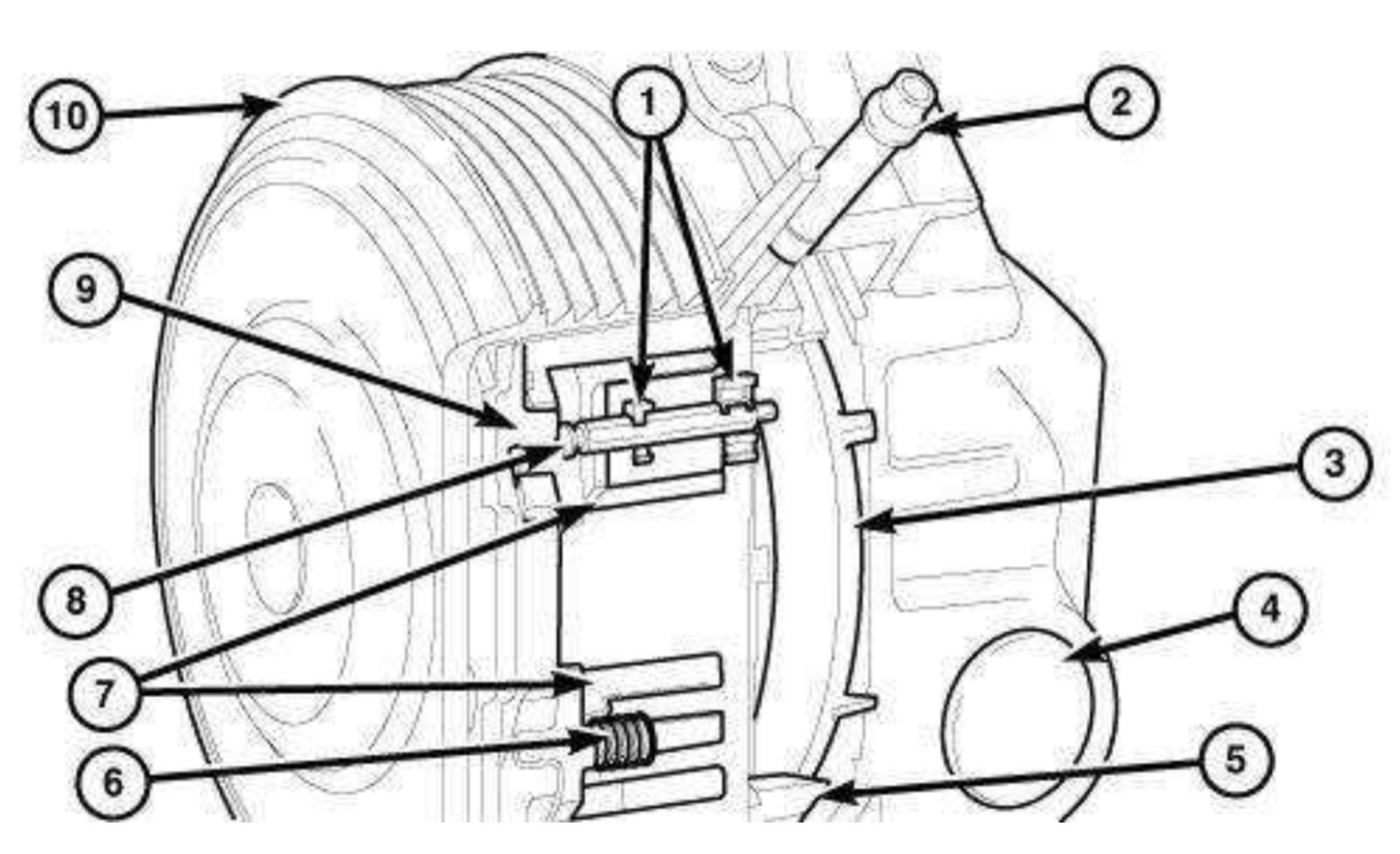 10
1
2
9
3
8
4
7
6
5