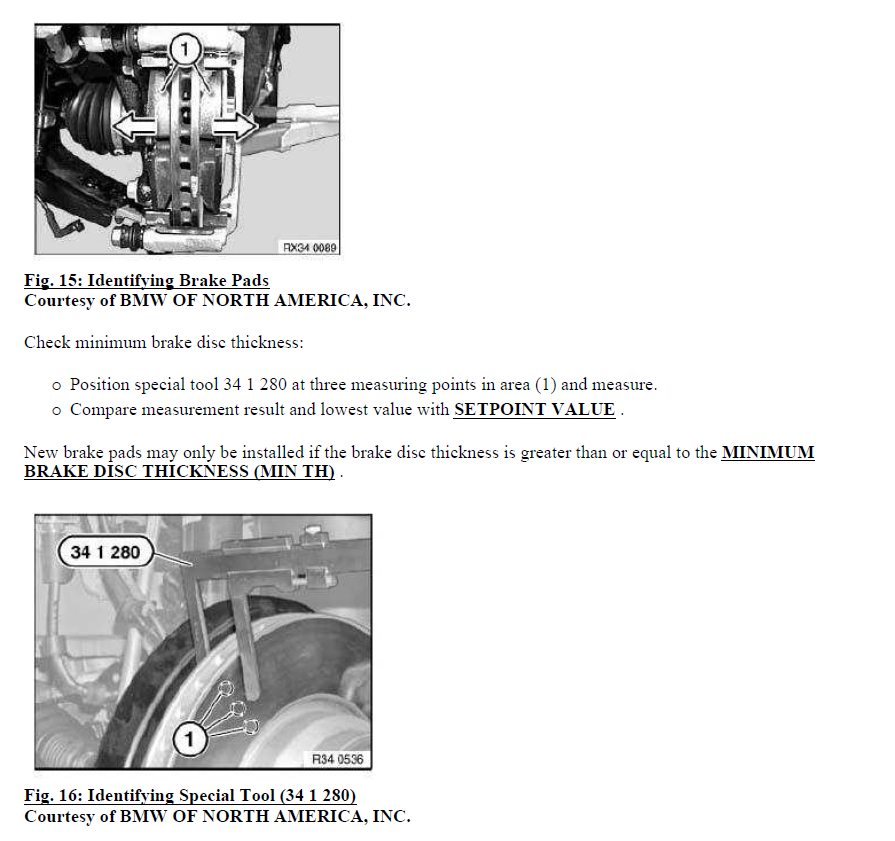 1

RX34 0089

Fig. 15: Identifying Brake Pads
Courtesy of BMW OF NORTH AMERICA, INC.

Check minimum brake disc thickness:

o Position special tool 34 1 280 at three measuring points in area (1) and measure.
o Compare measurement result and lowest value with SETPOINT VALUE .

New brake pads may only be installed if the brake disc thickness is greater than or equal to the MINIMUM BRAKE DISC THICKNESS (MIN TH) .

34 1 280

1

R34 0536

Fig. 16: Identifying Special Tool (34 1 280)
Courtesy of BMW OF NORTH AMERICA, INC.