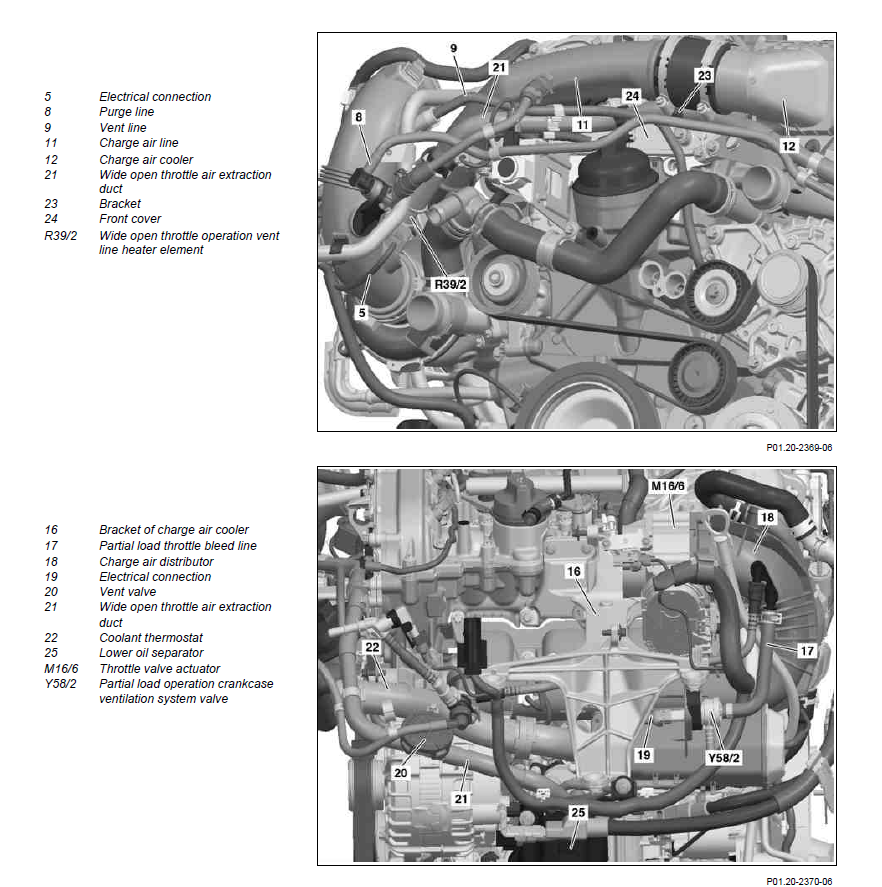 5 Electrical connection
8 Purge line
9 Vent line
11 Charge air line
12 Charge air cooler
21 Wide open throttle air extraction duct
23 Bracket
24 Front cover
R39/2 Wide open throttle operation vent line heater element

9
21
23
24
8
11
12
R39/2
5

P01.20-2369-06

16 Bracket of charge air cooler
17 Partial load throttle bleed line
18 Charge air distributor
19 Electrical connection
20 Vent valve
21 Wide open throttle air extraction duct
22 Coolant thermostat
25 Lower oil separator
M16/6 Throttle valve actuator
Y58/2 Partial load operation crankcase ventilation system valve

M16/6
18
16
17
22
19
Y58/2
20
21
25

P01.20-2370-06