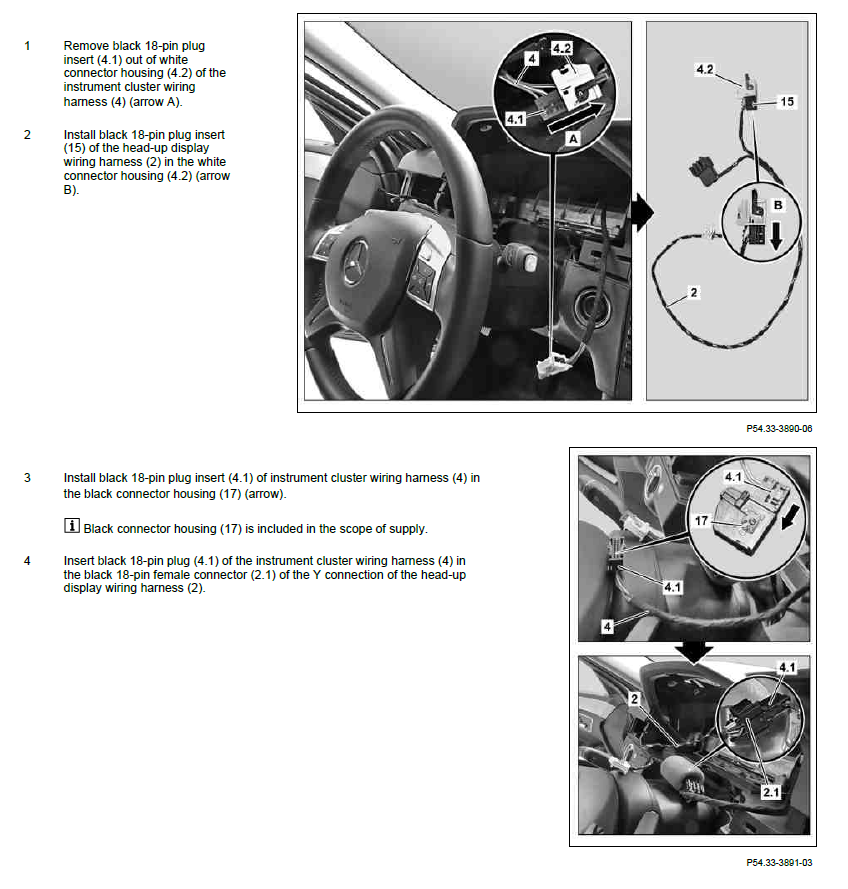 1 Remove black 18-pin plug insert (4.1) out of white connector housing (4.2) of the instrument cluster wiring harness (4) (arrow A).

2 Install black 18-pin plug insert (15) of the head-up display wiring harness (2) in the white connector housing (4.2) (arrow B).

4
4.2
4.1
A
4.2
15
B
2

P54.33-3890-06

3 Install black 18-pin plug insert (4.1) of instrument cluster wiring harness (4) in the black connector housing (17) (arrow).

i Black connector housing (17) is included in the scope of supply.

4 Insert black 18-pin plug (4.1) of the instrument cluster wiring harness (4) in the black 18-pin female connector (2.1) of the Y connection of the head-up display wiring harness (2).

4.1
17
4.1
4
4.1
2
2.1

P54.33-3891-03