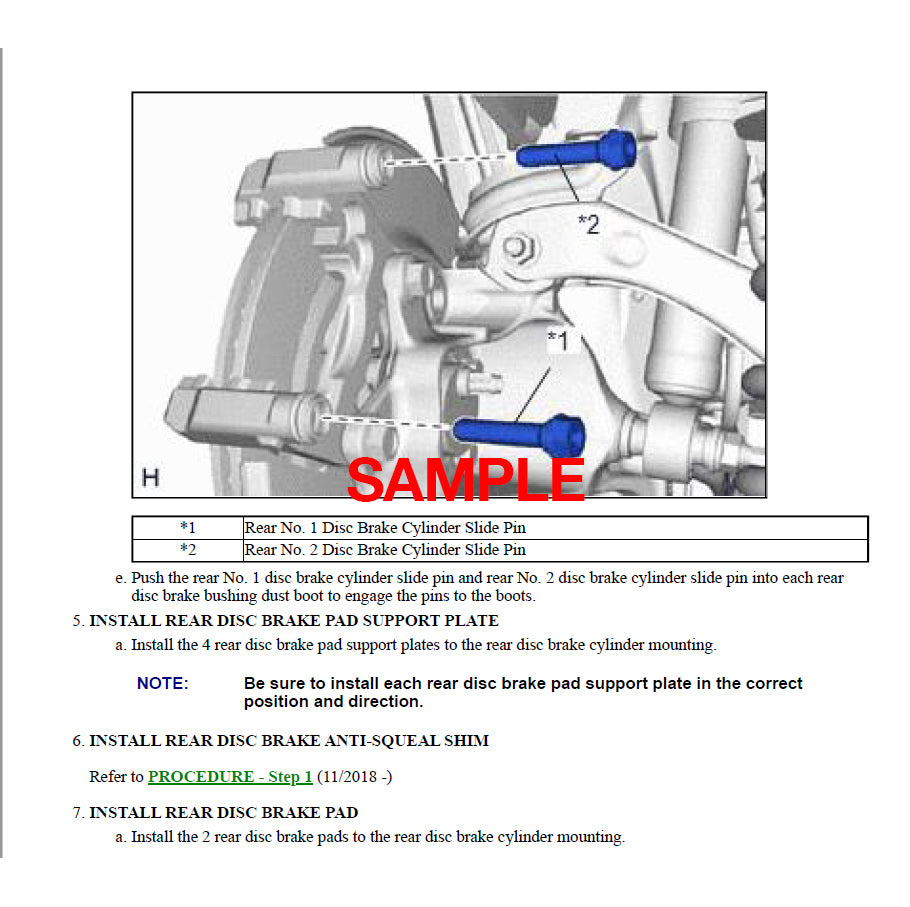 *2

*1

H

SAMPLE

| *1 | Rear No. 1 Disc Brake Cylinder Slide Pin |
|---|---|
| *2 | Rear No. 2 Disc Brake Cylinder Slide Pin |

e. Push the rear No. 1 disc brake cylinder slide pin and rear No. 2 disc brake cylinder slide pin into each rear disc brake bushing dust boot to engage the pins to the boots.

5. INSTALL REAR DISC BRAKE PAD SUPPORT PLATE

a. Install the 4 rear disc brake pad support plates to the rear disc brake cylinder mounting.

NOTE: Be sure to install each rear disc brake pad support plate in the correct position and direction.

6. INSTALL REAR DISC BRAKE ANTI-SQUEAL SHIM

Refer to PROCEDURE - Step 1 (11/2018 -)

7. INSTALL REAR DISC BRAKE PAD

a. Install the 2 rear disc brake pads to the rear disc brake cylinder mounting.