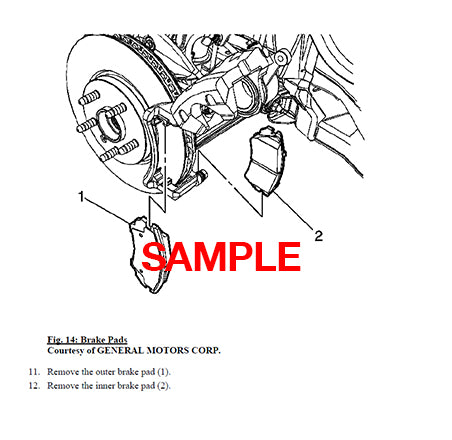 1

2

SAMPLE

Fig. 14: Brake Pads
Courtesy of GENERAL MOTORS CORP.

11. Remove the outer brake pad (1).

12. Remove the inner brake pad (2).