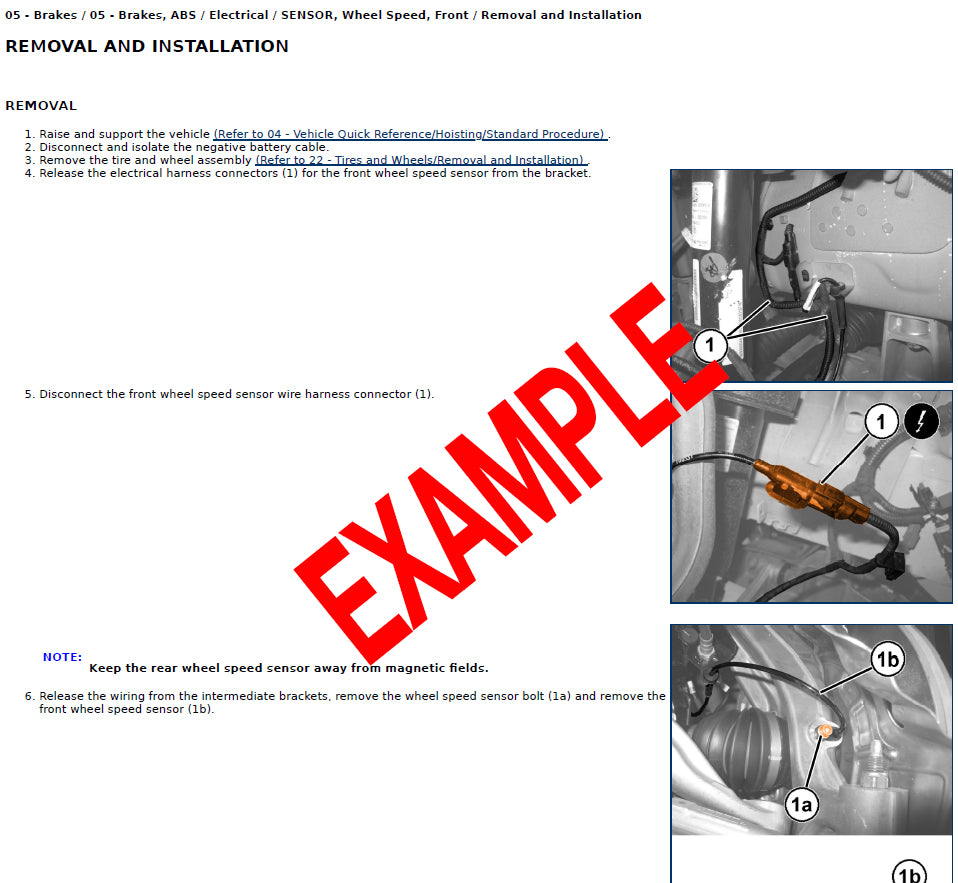 05 - Brakes / 05 - Brakes, ABS / Electrical / SENSOR, Wheel Speed, Front / Removal and Installation

REMOVAL AND INSTALLATION

REMOVAL

1. Raise and support the vehicle (Refer to 04 - Vehicle Quick Reference/Hoisting/Standard Procedure) .
2. Disconnect and isolate the negative battery cable.
3. Remove the tire and wheel assembly (Refer to 22 - Tires and Wheels/Removal and Installation) .
4. Release the electrical harness connectors (1) for the front wheel speed sensor from the bracket.

1

5. Disconnect the front wheel speed sensor wire harness connector (1).

1

EXAMPLE

NOTE: Keep the rear wheel speed sensor away from magnetic fields.

6. Release the wiring from the intermediate brackets, remove the wheel speed sensor bolt (1a) and remove the front wheel speed sensor (1b).

1b

1a

1b