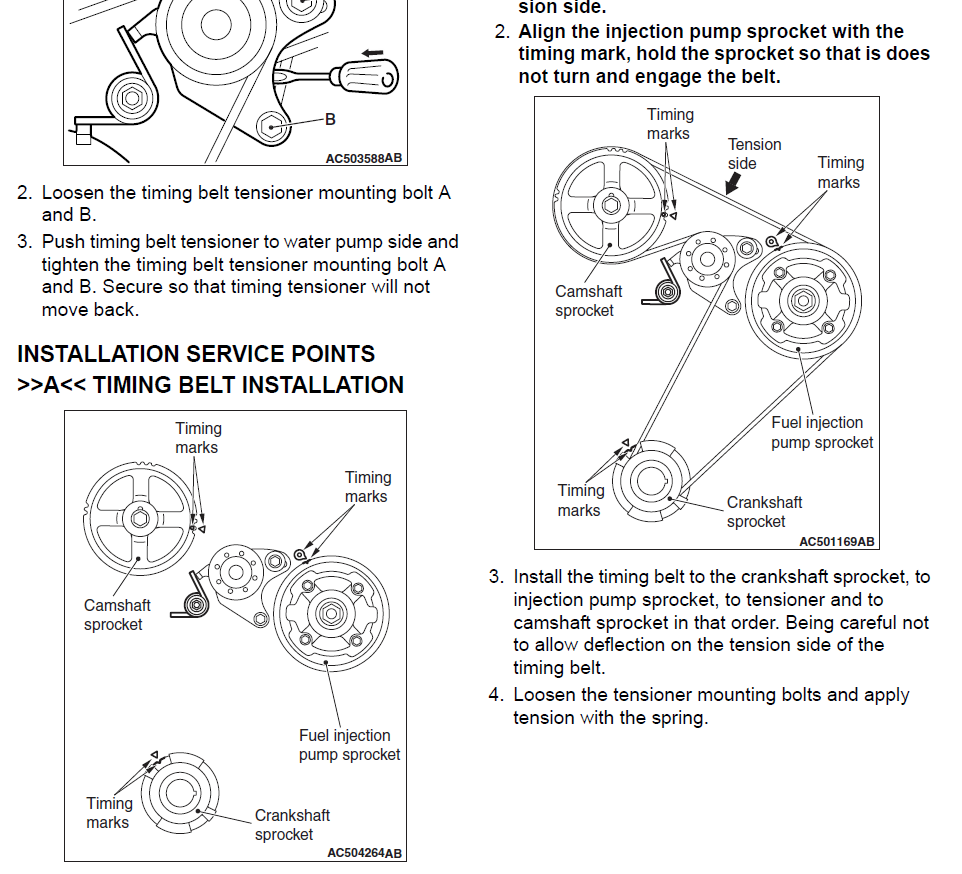 B

AC503588AB

2. Loosen the timing belt tensioner mounting bolt A and B.

3. Push timing belt tensioner to water pump side and tighten the timing belt tensioner mounting bolt A and B. Secure so that timing tensioner will not move back.

INSTALLATION SERVICE POINTS
>>A<< TIMING BELT INSTALLATION

Timing marks

Timing marks

Camshaft sprocket

Fuel injection pump sprocket

Timing marks

Crankshaft sprocket

AC504264AB

sion side.

2. Align the injection pump sprocket with the timing mark, hold the sprocket so that is does not turn and engage the belt.

Timing marks

Tension side

Timing marks

Camshaft sprocket

Fuel injection pump sprocket

Timing marks

Crankshaft sprocket

AC501169AB

3. Install the timing belt to the crankshaft sprocket, to injection pump sprocket, to tensioner and to camshaft sprocket in that order. Being careful not to allow deflection on the tension side of the timing belt.

4. Loosen the tensioner mounting bolts and apply tension with the spring.