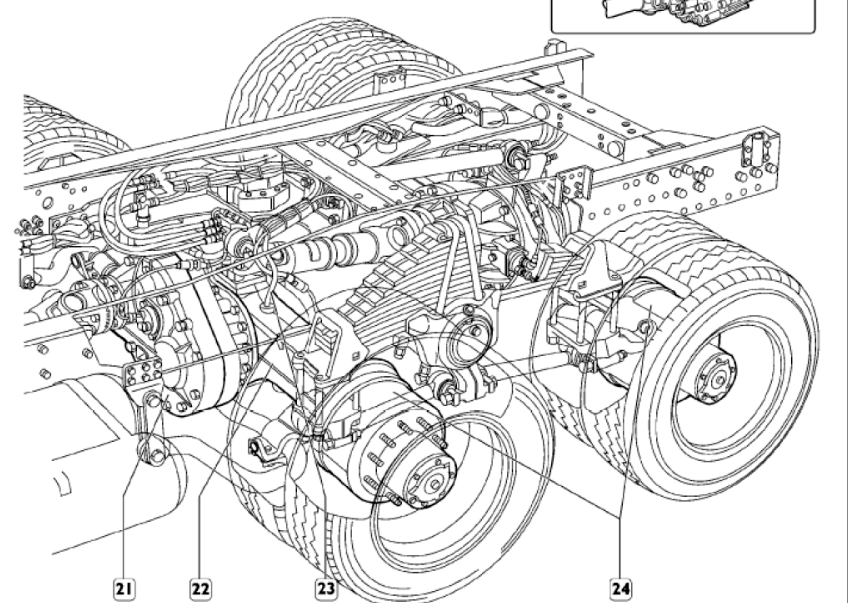 21
22
23
24