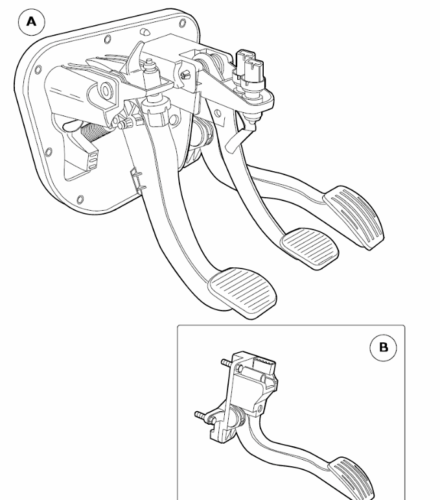 A

B