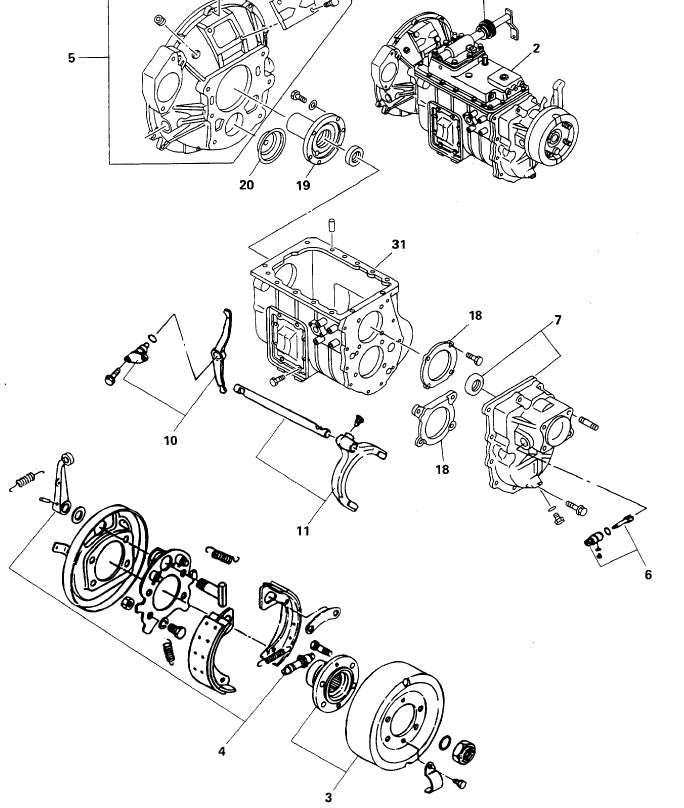 5
2
20
19
31
18
7
10
18
11
6
4
3