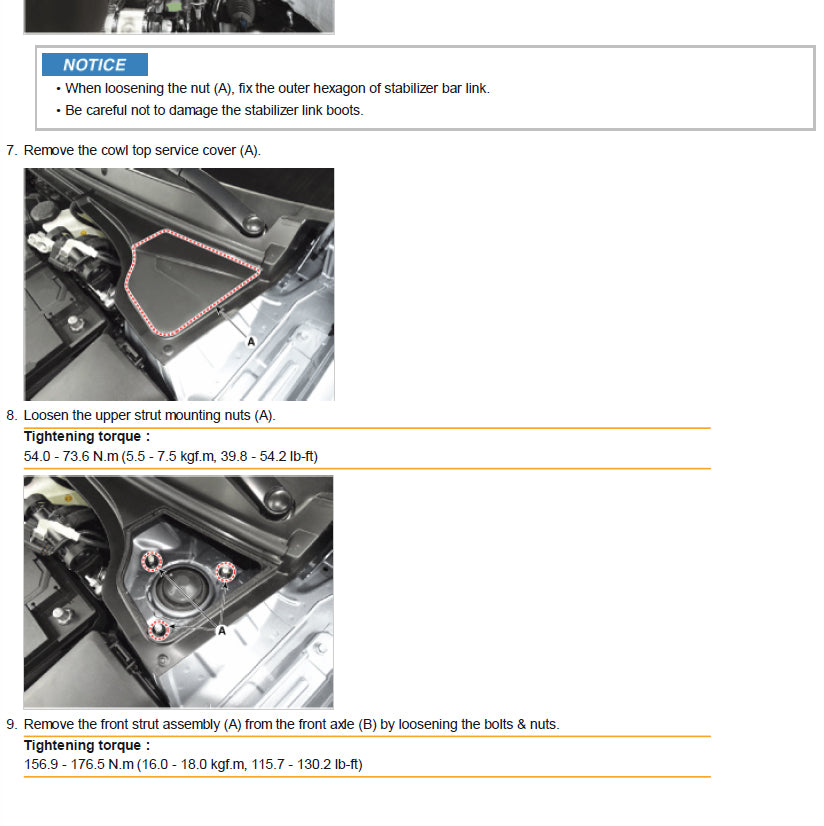 NOTICE
• When loosening the nut (A), fix the outer hexagon of stabilizer bar link.
• Be careful not to damage the stabilizer link boots.

7. Remove the cowl top service cover (A).

A

8. Loosen the upper strut mounting nuts (A).

Tightening torque :
54.0 - 73.6 N.m (5.5 - 7.5 kgf.m, 39.8 - 54.2 lb-ft)

A

9. Remove the front strut assembly (A) from the front axle (B) by loosening the bolts & nuts.

Tightening torque :
156.9 - 176.5 N.m (16.0 - 18.0 kgf.m, 115.7 - 130.2 lb-ft)