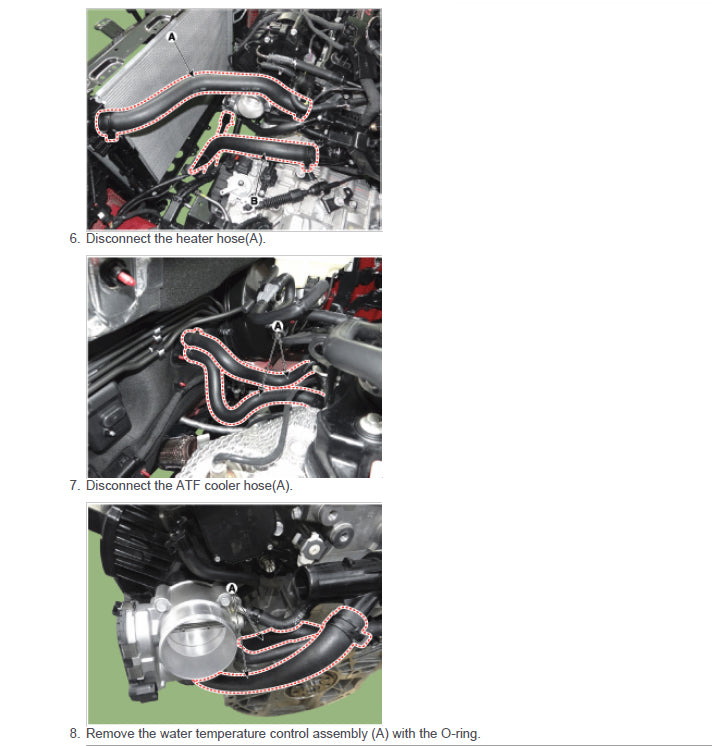 A

B

6. Disconnect the heater hose(A).

A

7. Disconnect the ATF cooler hose(A).

A

8. Remove the water temperature control assembly (A) with the O-ring.