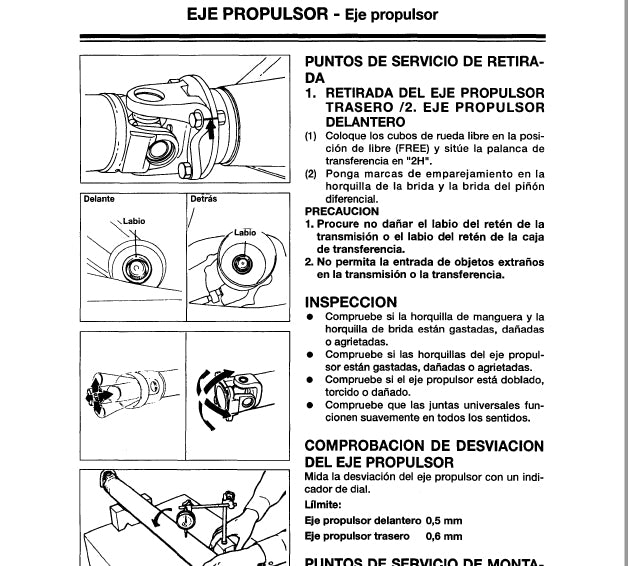 EJE PROPULSOR - Eje propulsor

Delante
Labio

Detrás
Labio

PUNTOS DE SERVICIO DE RETIRADA

1. RETIRADA DEL EJE PROPULSOR TRASERO /2. EJE PROPULSOR DELANTERO

(1) Coloque los cubos de rueda libre en la posición de libre (FREE) y sitúe la palanca de transferencia en "2H".

(2) Ponga marcas de emparejamiento en la horquilla de la brida y la brida del piñón diferencial.

PRECAUCION

1. Procure no dañar el labio del retén de la transmisión o el labio del retén de la caja de transferencia.

2. No permita la entrada de objetos extraños en la transmisión o la transferencia.

INSPECCION

● Compruebe si la horquilla de manguera y la horquilla de brida están gastadas, dañadas o agrietadas.

● Compruebe si las horquillas del eje propulsor están gastadas, dañadas o agrietadas.

● Compruebe si el eje propulsor está doblado, torcido o dañado.

● Compruebe que las juntas universales funcionen suavemente en todos los sentidos.

COMPROBACION DE DESVIACION DEL EJE PROPULSOR

Mida la desviación del eje propulsor con un indicador de dial.

Límite:

Eje propulsor delantero 0,5 mm

Eje propulsor trasero 0,6 mm

PUNTOS DE SERVICIO DE MONTA-