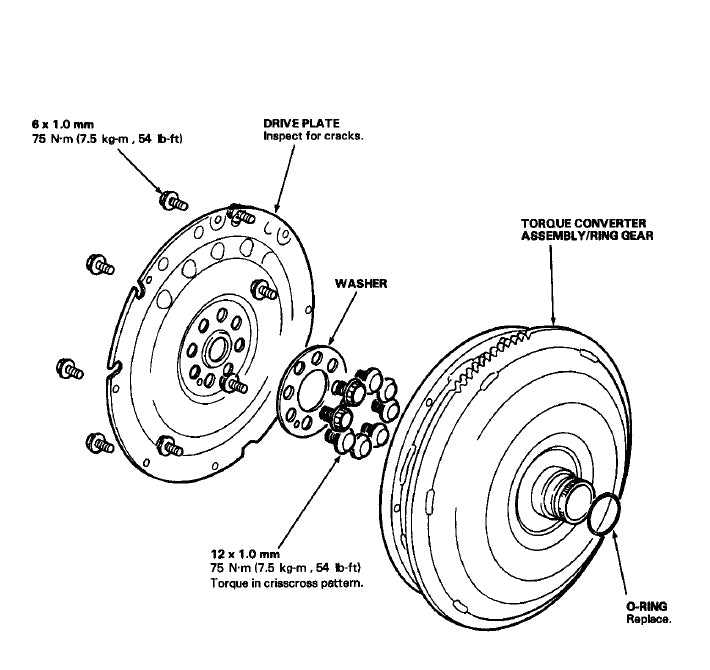 6 x 1.0 mm
75 N·m (7.5 kg-m , 54 lb-ft)

DRIVE PLATE
Inspect for cracks.

TORQUE CONVERTER
ASSEMBLY/RING GEAR

WASHER

12 x 1.0 mm
75 N·m (7.5 kg-m , 54 lb-ft)
Torque in crisscross pattern.

O-RING
Replace.