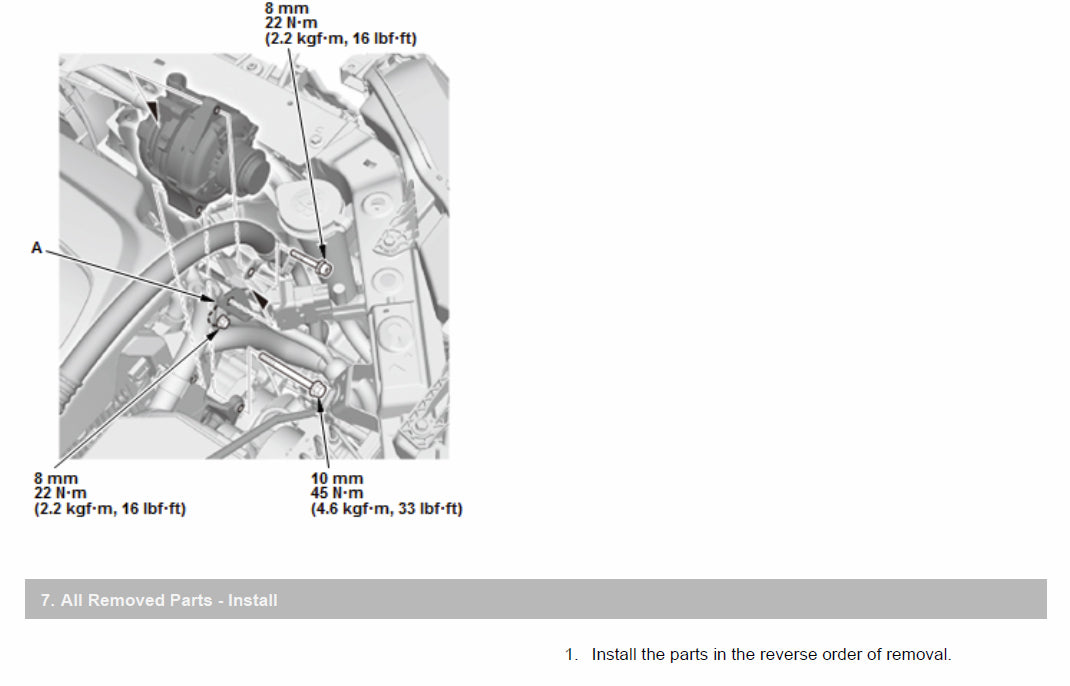 8 mm
22 N·m
(2.2 kgf·m, 16 lbf·ft)

A

8 mm
22 N·m
(2.2 kgf·m, 16 lbf·ft)

10 mm
45 N·m
(4.6 kgf·m, 33 lbf·ft)

7. All Removed Parts - Install

1. Install the parts in the reverse order of removal.