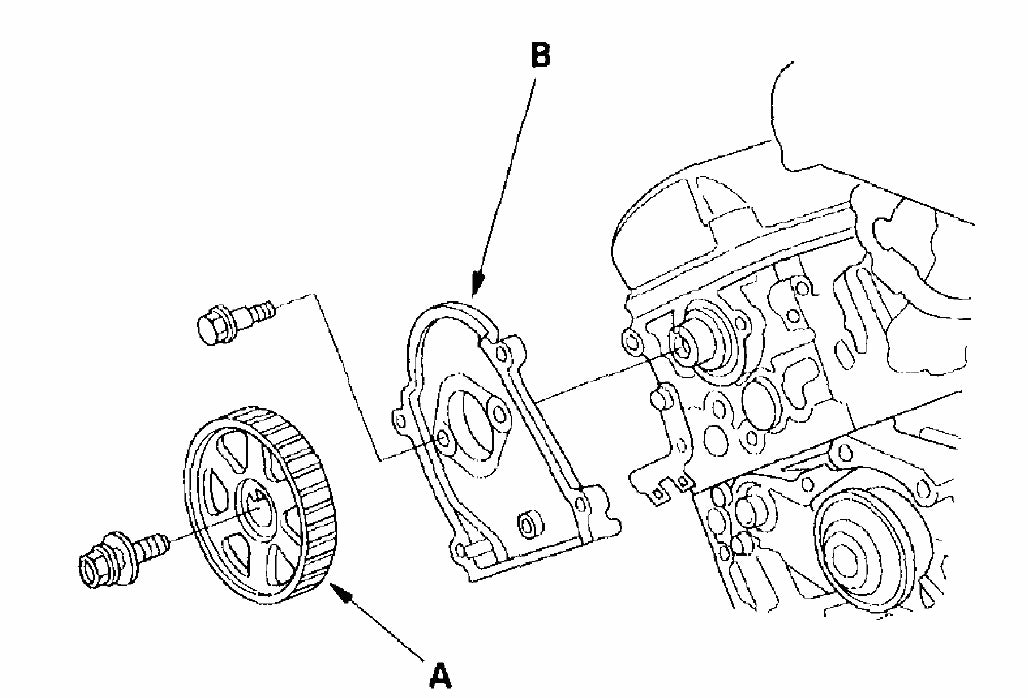 B

A