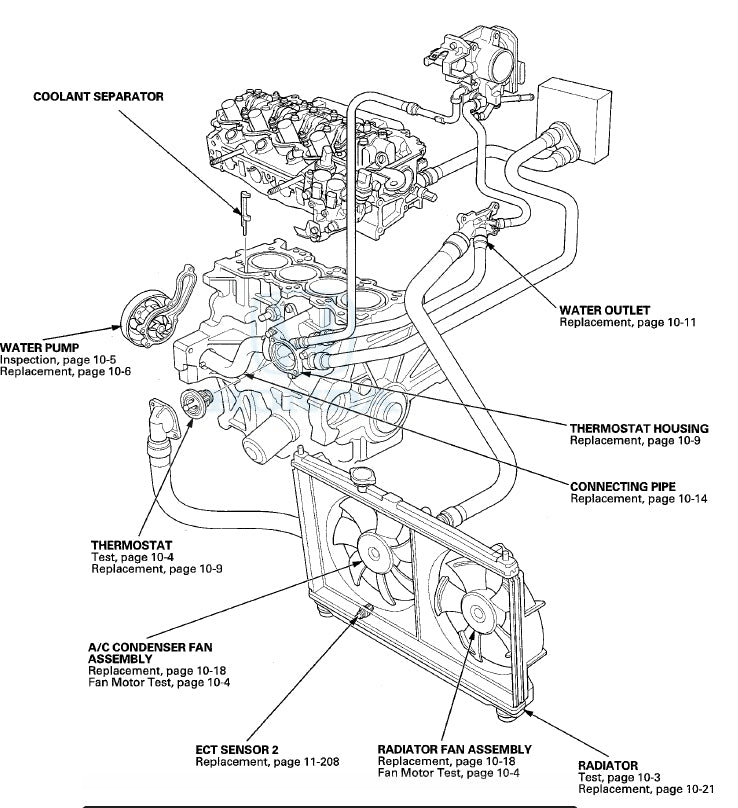 COOLANT SEPARATOR

WATER PUMP
Inspection, page 10-5
Replacement, page 10-6

WATER OUTLET
Replacement, page 10-11

THERMOSTAT HOUSING
Replacement, page 10-9

CONNECTING PIPE
Replacement, page 10-14

THERMOSTAT
Test, page 10-4
Replacement, page 10-9

A/C CONDENSER FAN ASSEMBLY
Replacement, page 10-18
Fan Motor Test, page 10-4

ECT SENSOR 2
Replacement, page 11-208

RADIATOR FAN ASSEMBLY
Replacement, page 10-18
Fan Motor Test, page 10-4

RADIATOR
Test, page 10-3
Replacement, page 10-21