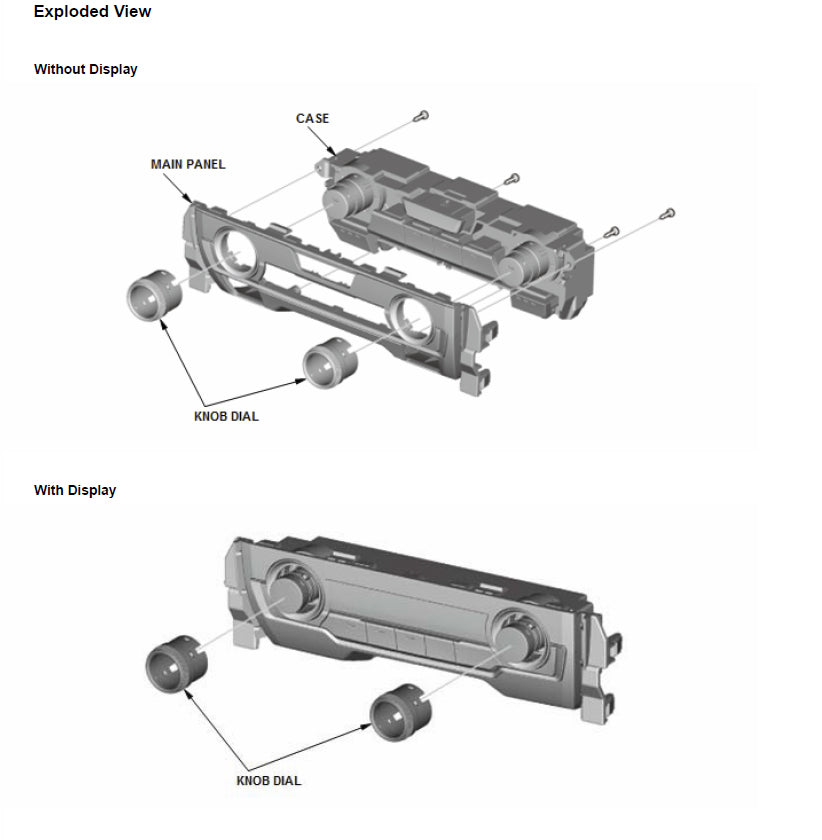 Exploded View

Without Display

CASE

MAIN PANEL

KNOB DIAL

With Display

KNOB DIAL