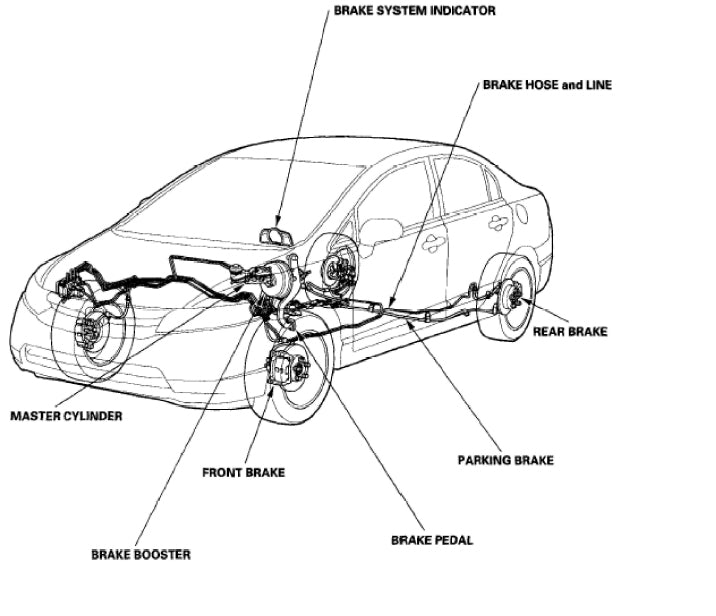 BRAKE SYSTEM INDICATOR

BRAKE HOSE and LINE

REAR BRAKE

MASTER CYLINDER

PARKING BRAKE

FRONT BRAKE

BRAKE PEDAL

BRAKE BOOSTER