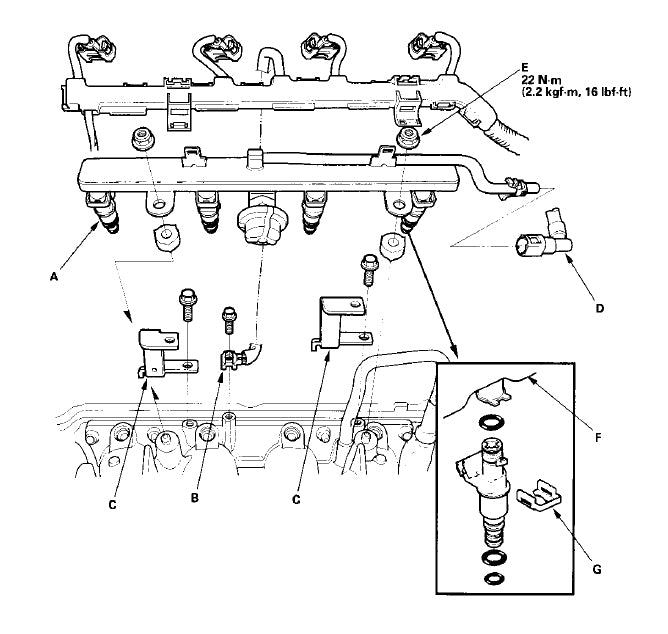 E
22 N·m
(2.2 kgf·m, 16 lbf·ft)

A

D

C

B

C

F

G