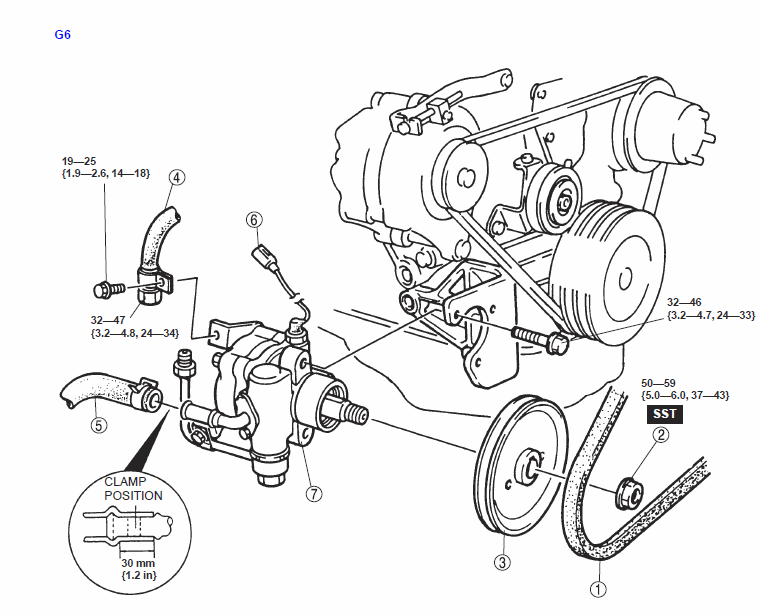 G6

19—25
{1.9—2.6, 14—18}

4

6

32—47
{3.2—4.8, 24—34}

32—46
{3.2—4.7, 24—33}

50—59
{5.0—6.0, 37—43}

SST

2

5

7

CLAMP POSITION

30 mm
{1.2 in}

3

1