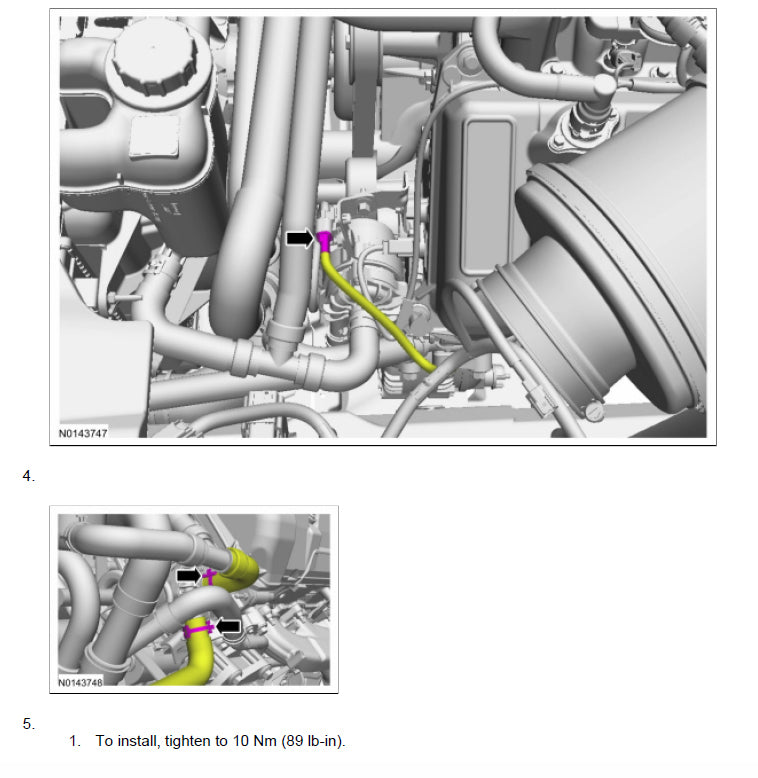 N0143747

4.

N0143748

5.

1. To install, tighten to 10 Nm (89 lb-in).