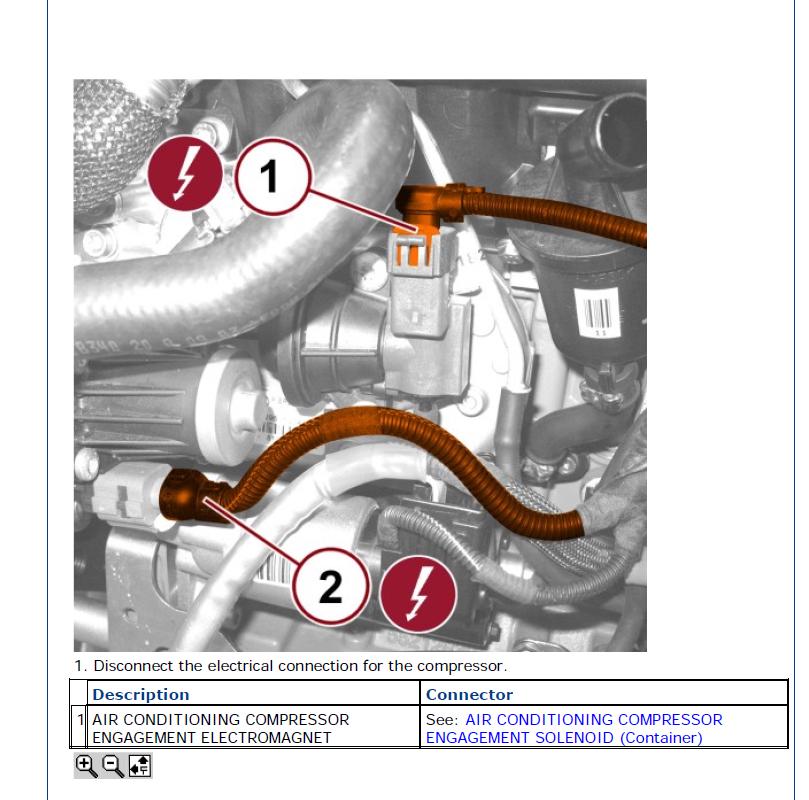 1

2

1. Disconnect the electrical connection for the compressor.

| | Description | Connector |
|---|---|---|
| 1 | AIR CONDITIONING COMPRESSOR ENGAGEMENT ELECTROMAGNET | See: AIR CONDITIONING COMPRESSOR ENGAGEMENT SOLENOID (Container) |