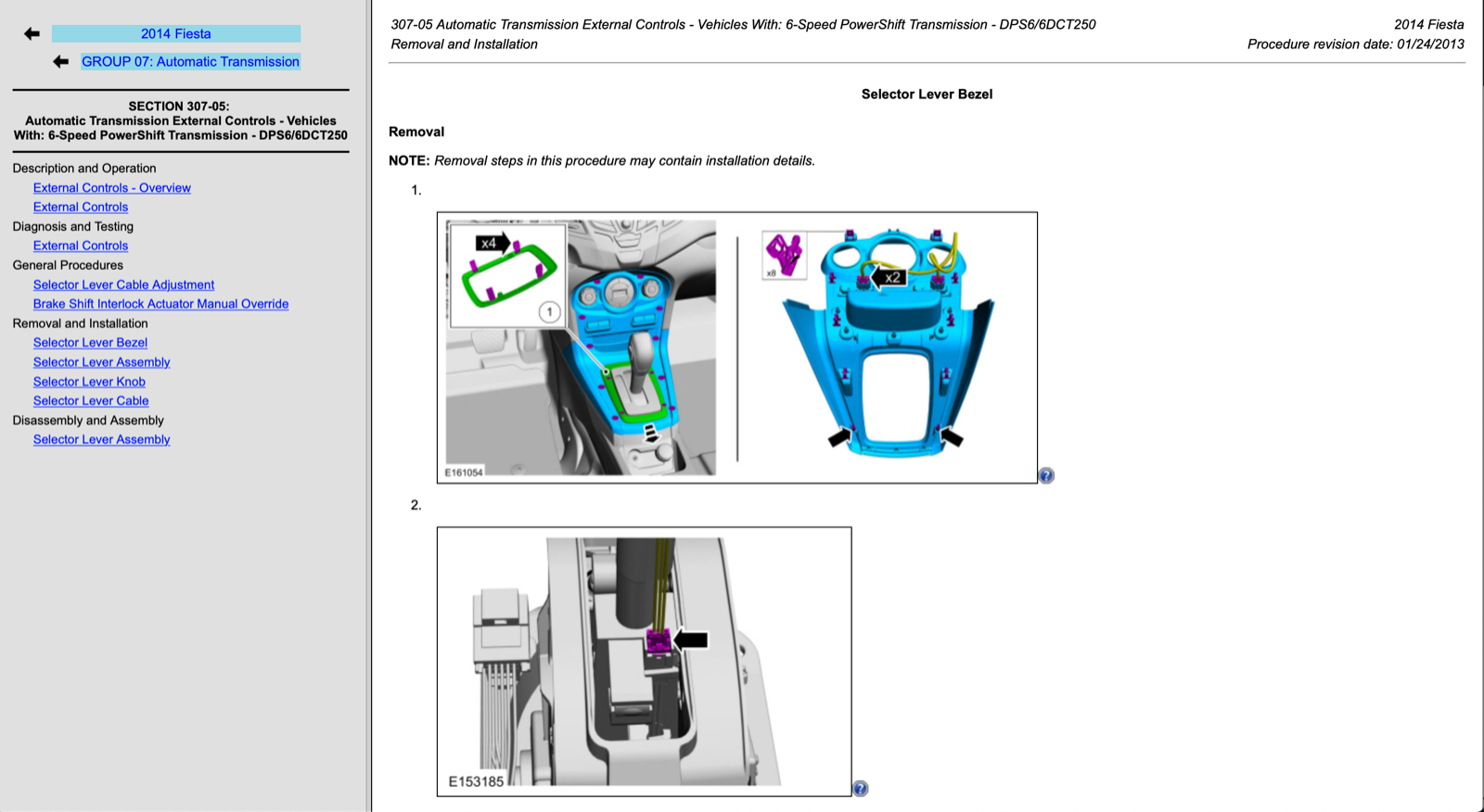 2014 Fiesta

GROUP 07: Automatic Transmission

SECTION 307-05:
Automatic Transmission External Controls - Vehicles With: 6-Speed PowerShift Transmission - DPS6/6DCT250

Description and Operation
External Controls - Overview
External Controls
Diagnosis and Testing
External Controls
General Procedures
Selector Lever Cable Adjustment
Brake Shift Interlock Actuator Manual Override
Removal and Installation
Selector Lever Bezel
Selector Lever Assembly
Selector Lever Knob
Selector Lever Cable
Disassembly and Assembly
Selector Lever Assembly

307-05 Automatic Transmission External Controls - Vehicles With: 6-Speed PowerShift Transmission - DPS6/6DCT250
Removal and Installation

2014 Fiesta
Procedure revision date: 01/24/2013

Selector Lever Bezel

Removal

NOTE: Removal steps in this procedure may contain installation details.

1.

x4
1
x8
x2
E161054

2.

E153185