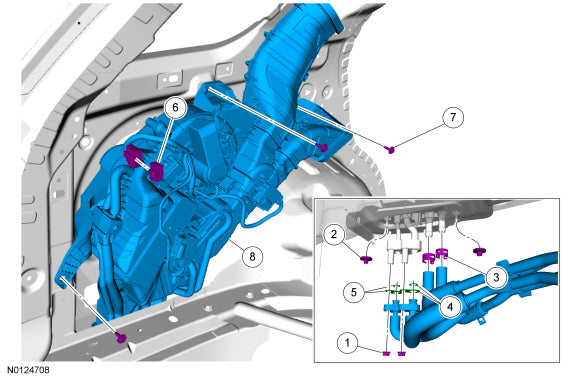 6
7
8
2
3
5
4
1
N0124708