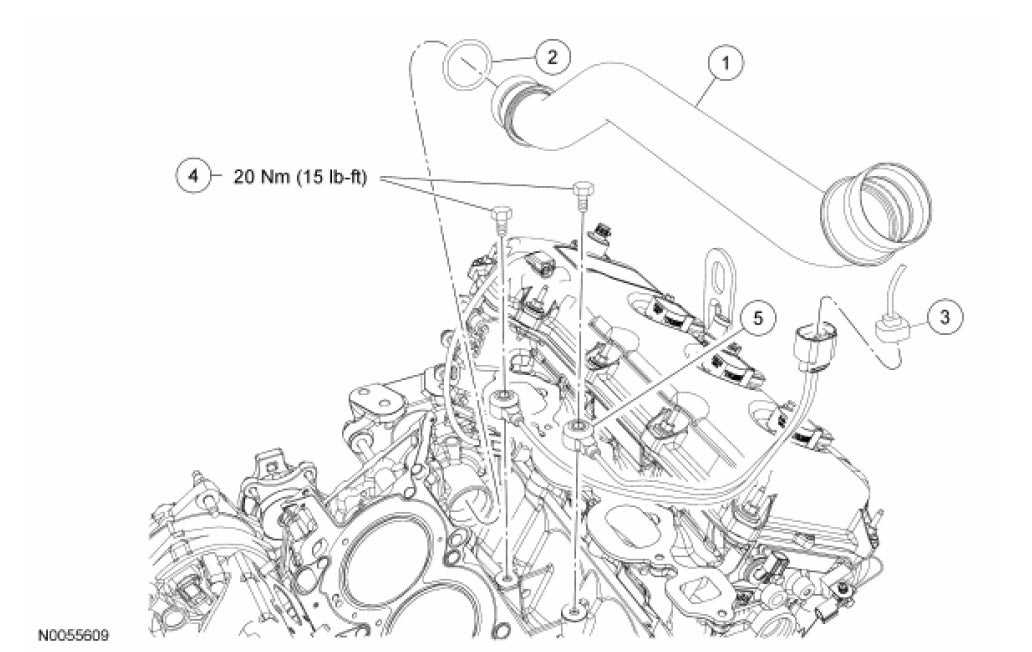 2

1

4 20 Nm (15 lb-ft)

5

3

N0055609