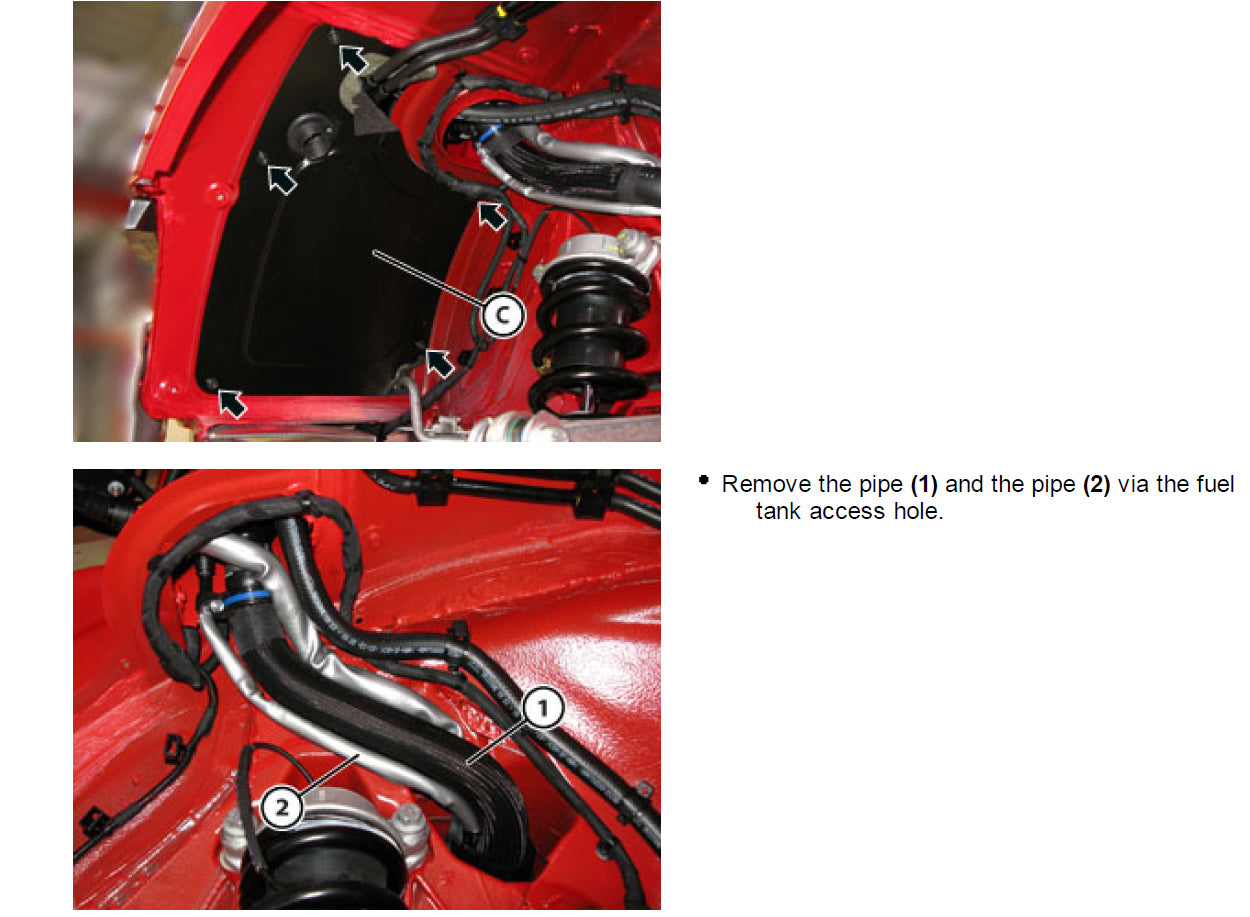 C

• Remove the pipe **(1)** and the pipe **(2)** via the fuel tank access hole.

1

2