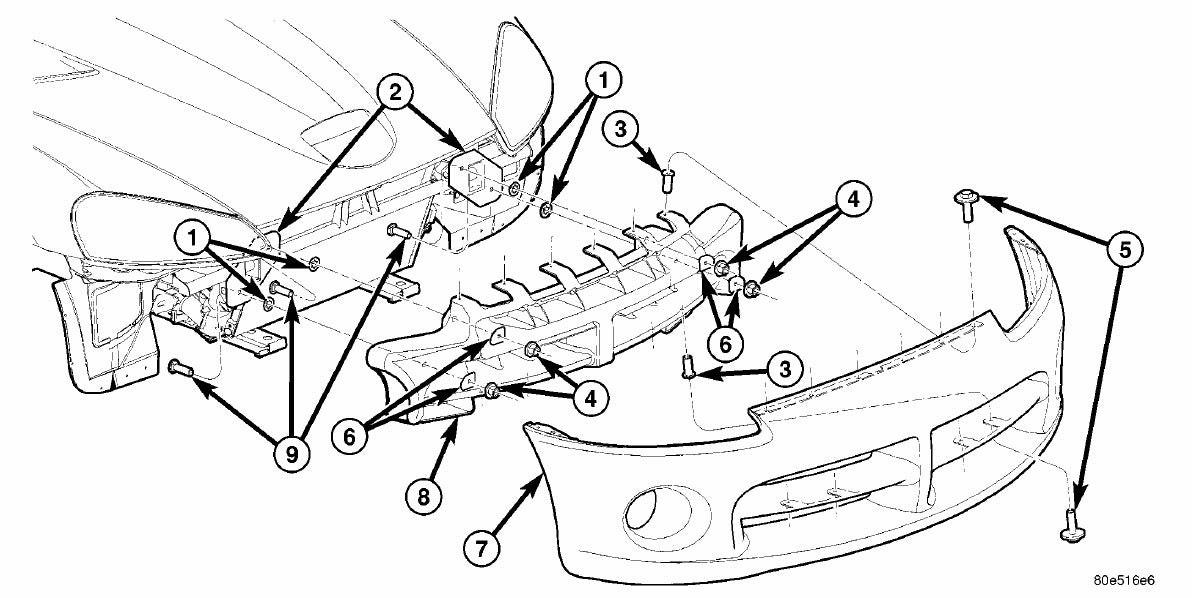 2
1
3
4
5
1
6
3
4
6
9
8
7
80e516e6