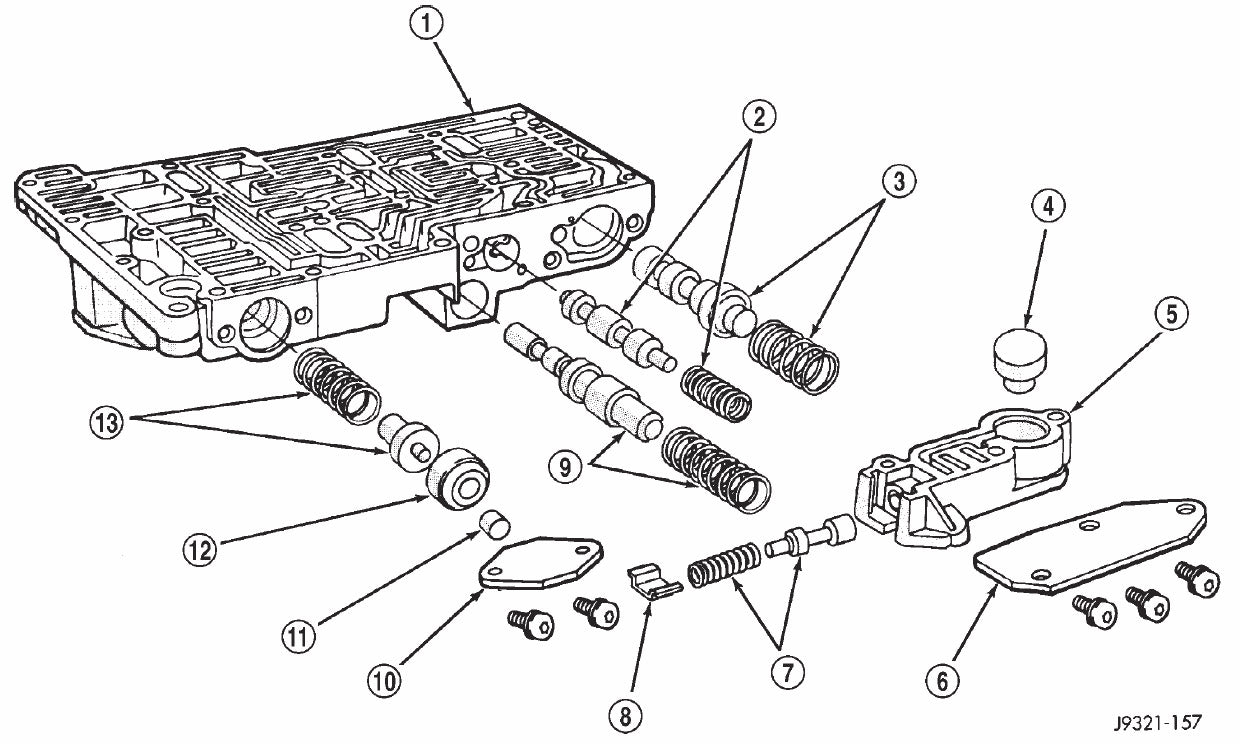 1
2
3
4
5
13
9
12
11
10
8
7
6
J9321-157