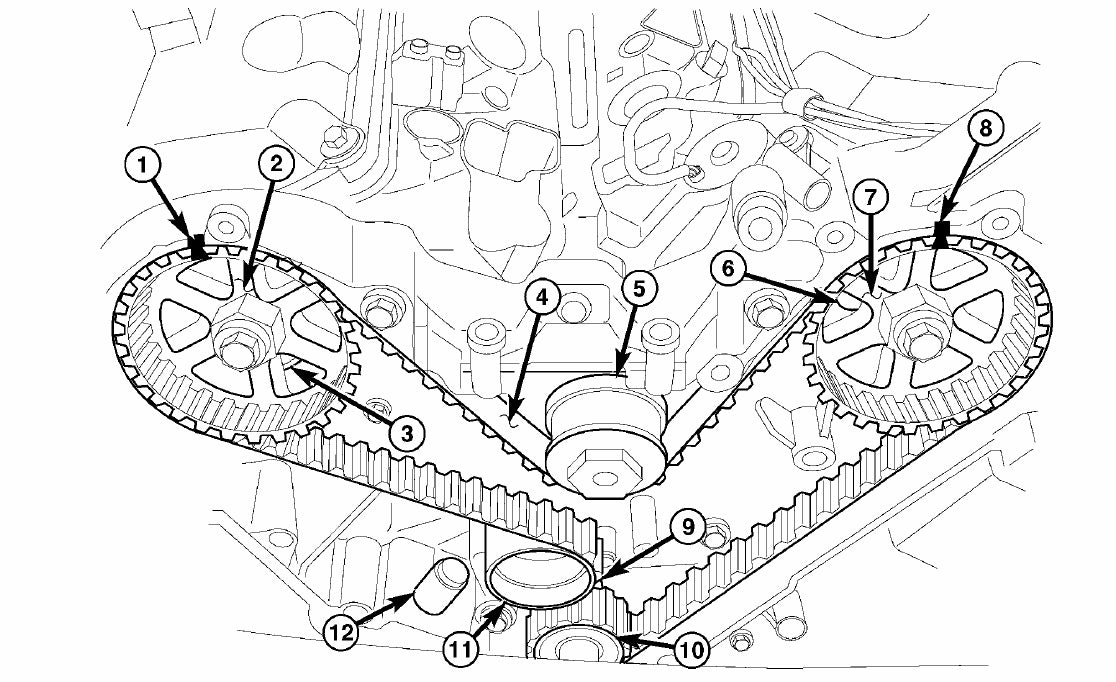 1
2
3
4
5
6
7
8
9
10
11
12