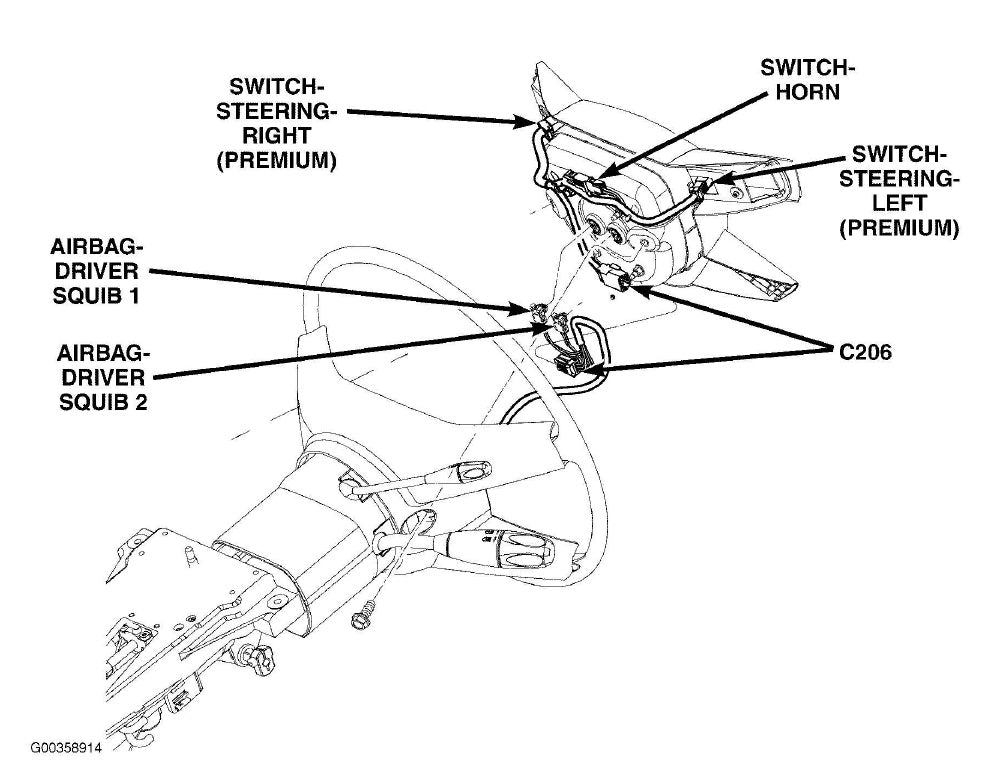 SWITCH-STEERING-RIGHT (PREMIUM)

SWITCH-HORN

SWITCH-STEERING-LEFT (PREMIUM)

AIRBAG-DRIVER SQUIB 1

AIRBAG-DRIVER SQUIB 2

C206

G00358914